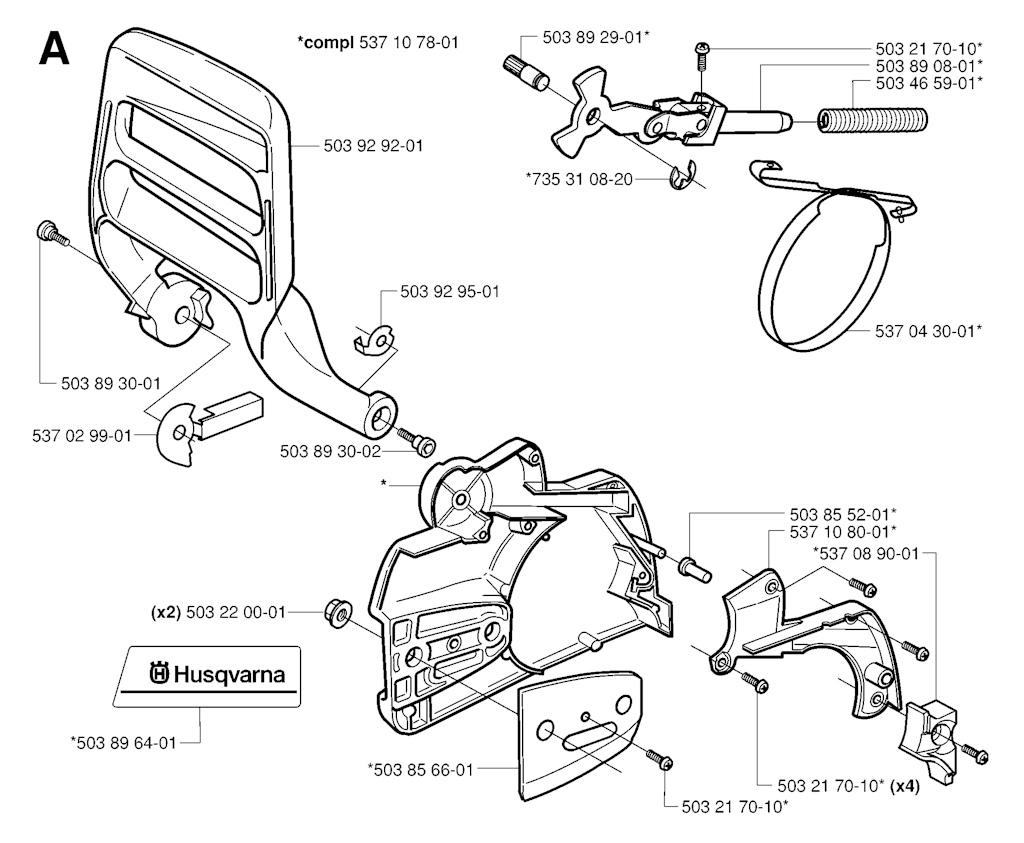 A

*compl 537 10 78-01

503 89 29-01*

503 21 70-10*
503 89 08-01*
503 46 59-01*

503 92 92-01

*735 31 08-20

503 92 95-01

537 04 30-01*

503 89 30-01

537 02 99-01

503 89 30-02

*

503 85 52-01*
537 10 80-01*
*537 08 90-01

(x2) 503 22 00-01

Husqvarna

*503 89 64-01

*503 85 66-01

503 21 70-10* (x4)

503 21 70-10*