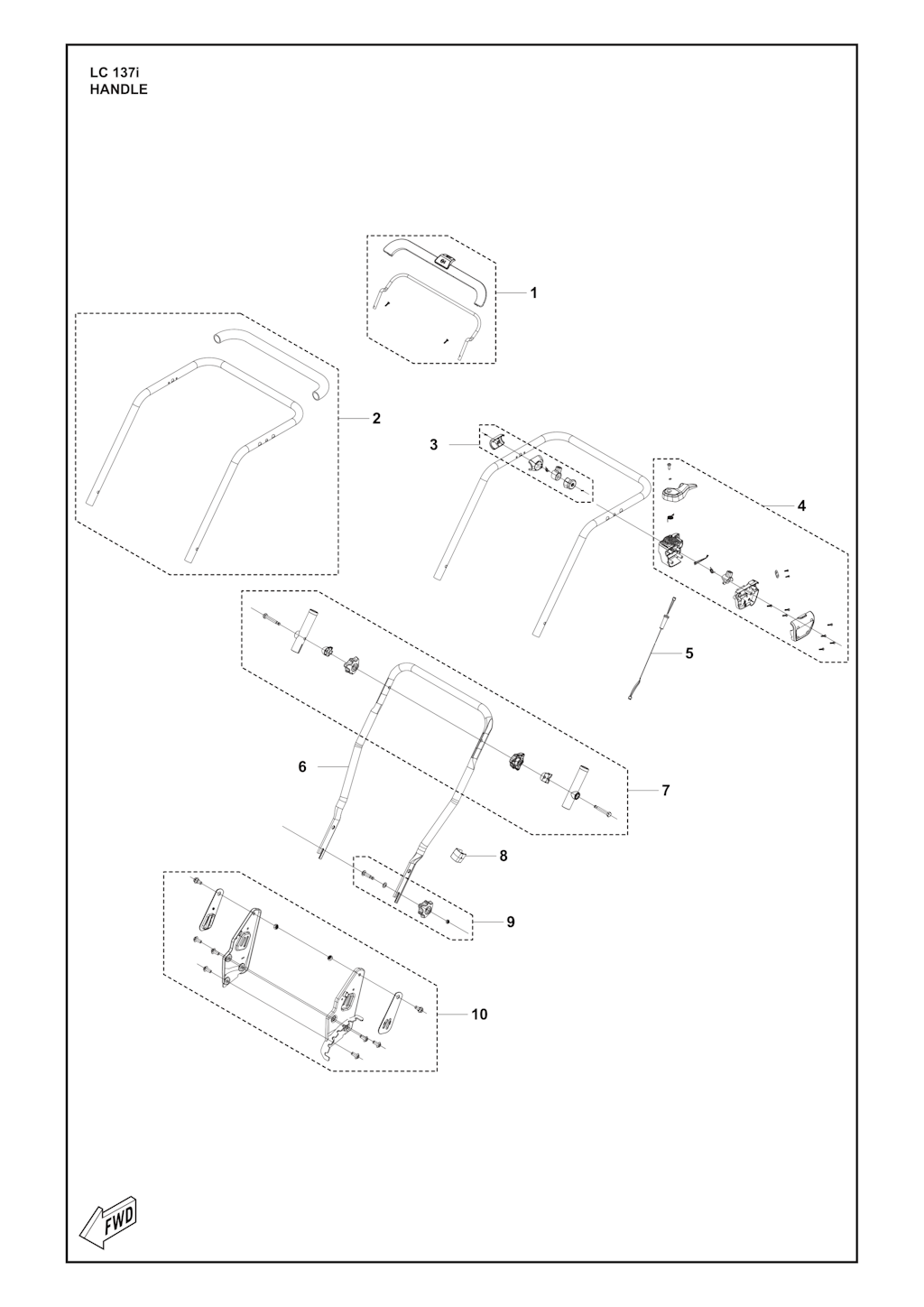 LC 137i
HANDLE

1

2

3

4

5

6

7

8

9

10

FWD