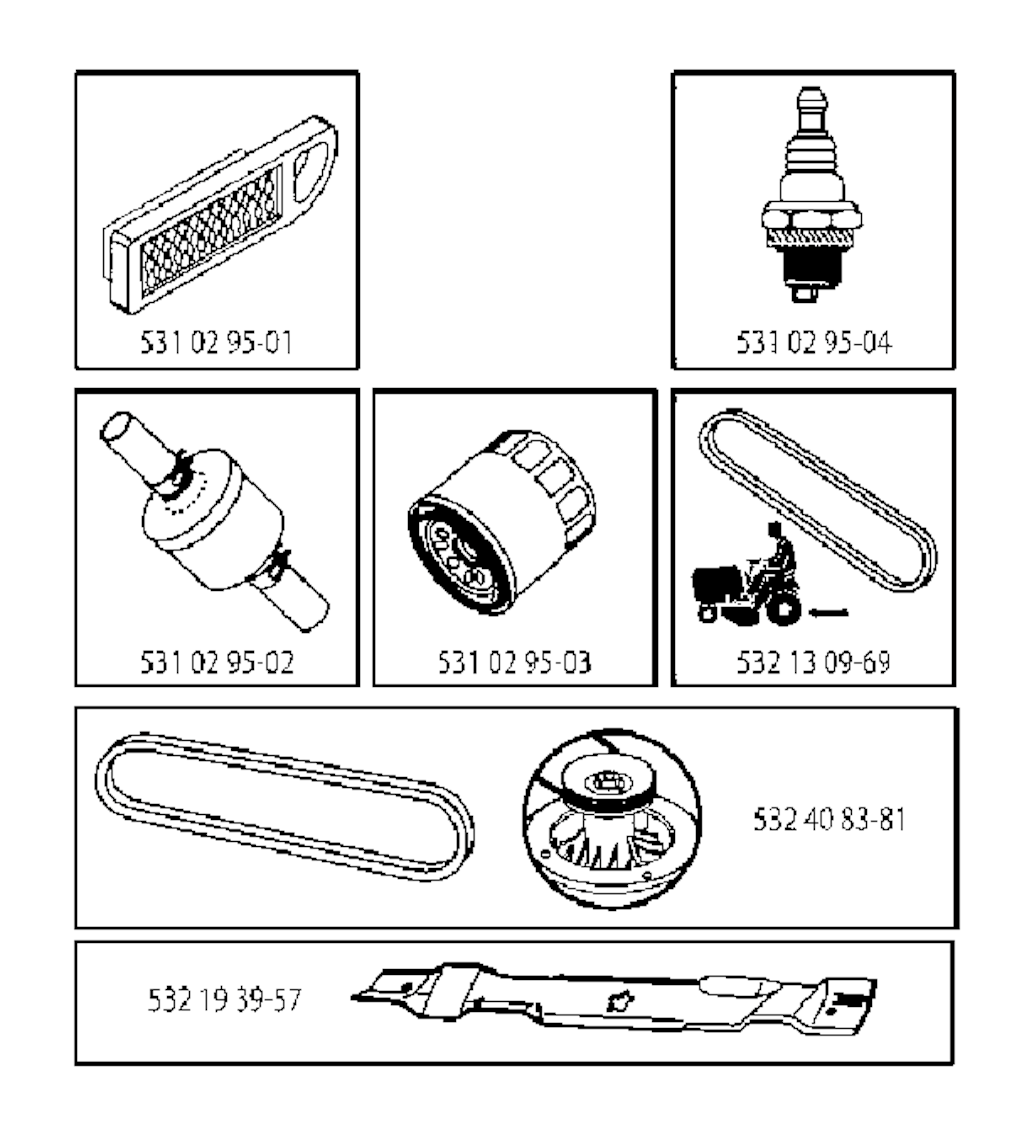 531 02 95-01

531 02 95-04

531 02 95-02

531 02 95-03

532 13 09-69

532 40 83-81

532 19 39-57