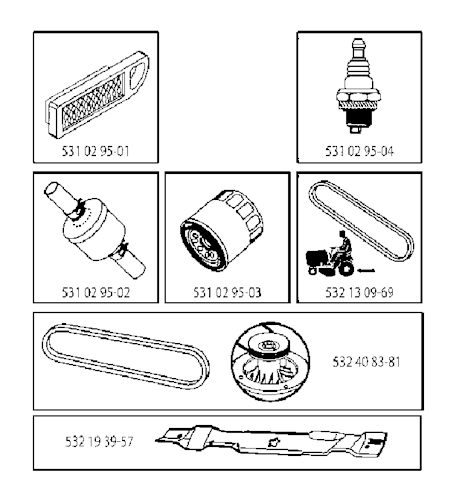 531 02 95-01

531 02 95-04

531 02 95-02

531 02 95-03

532 13 09-69

532 40 83-81

532 19 39-57