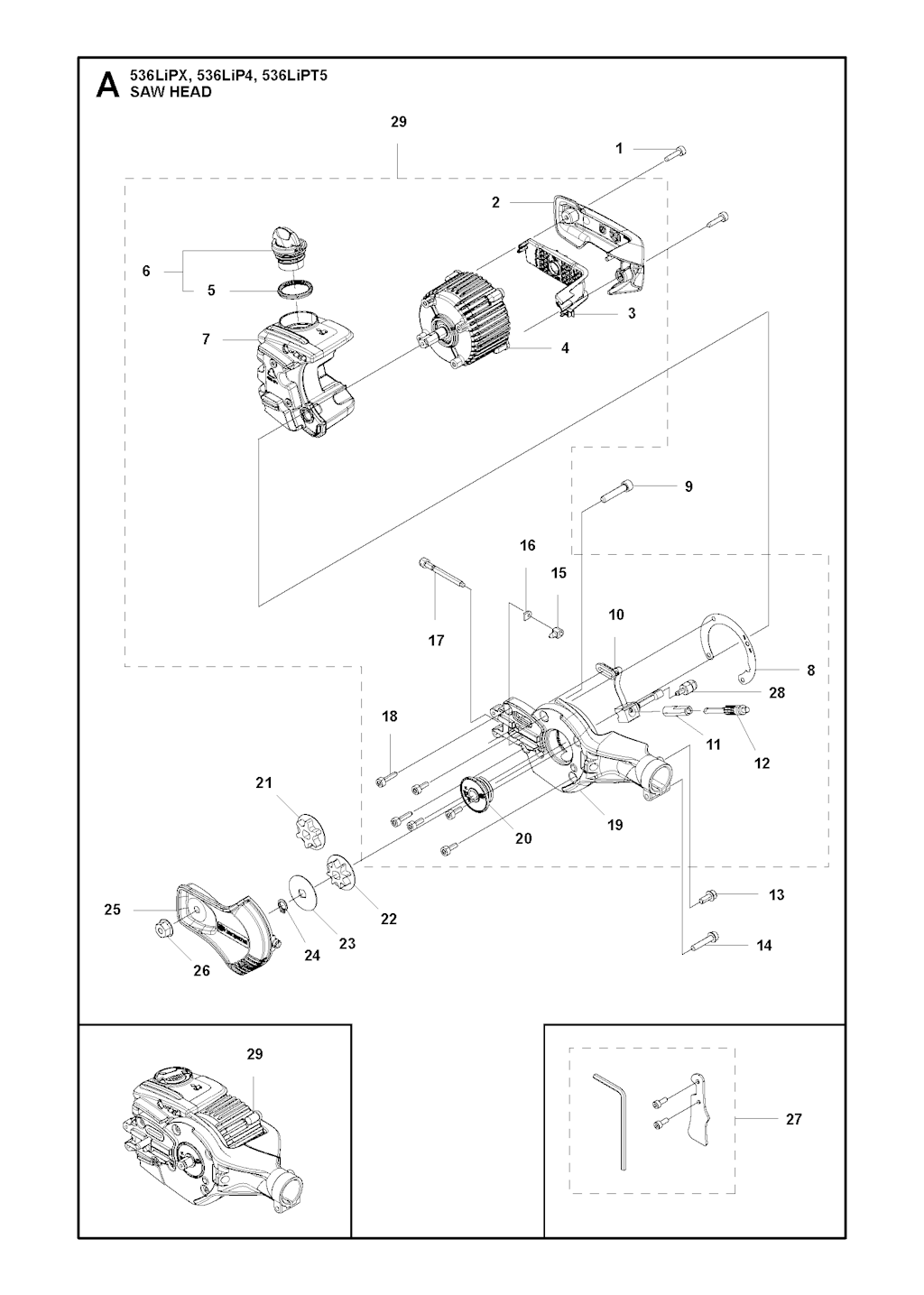 A 536LiPX, 536LiP4, 536LiPT5
SAW HEAD

29
1
2
6
5
3
7
4
9
16
15
17
10
8
28
18
11
12
21
19
20
25
22
23
24
26
13
14

29

27