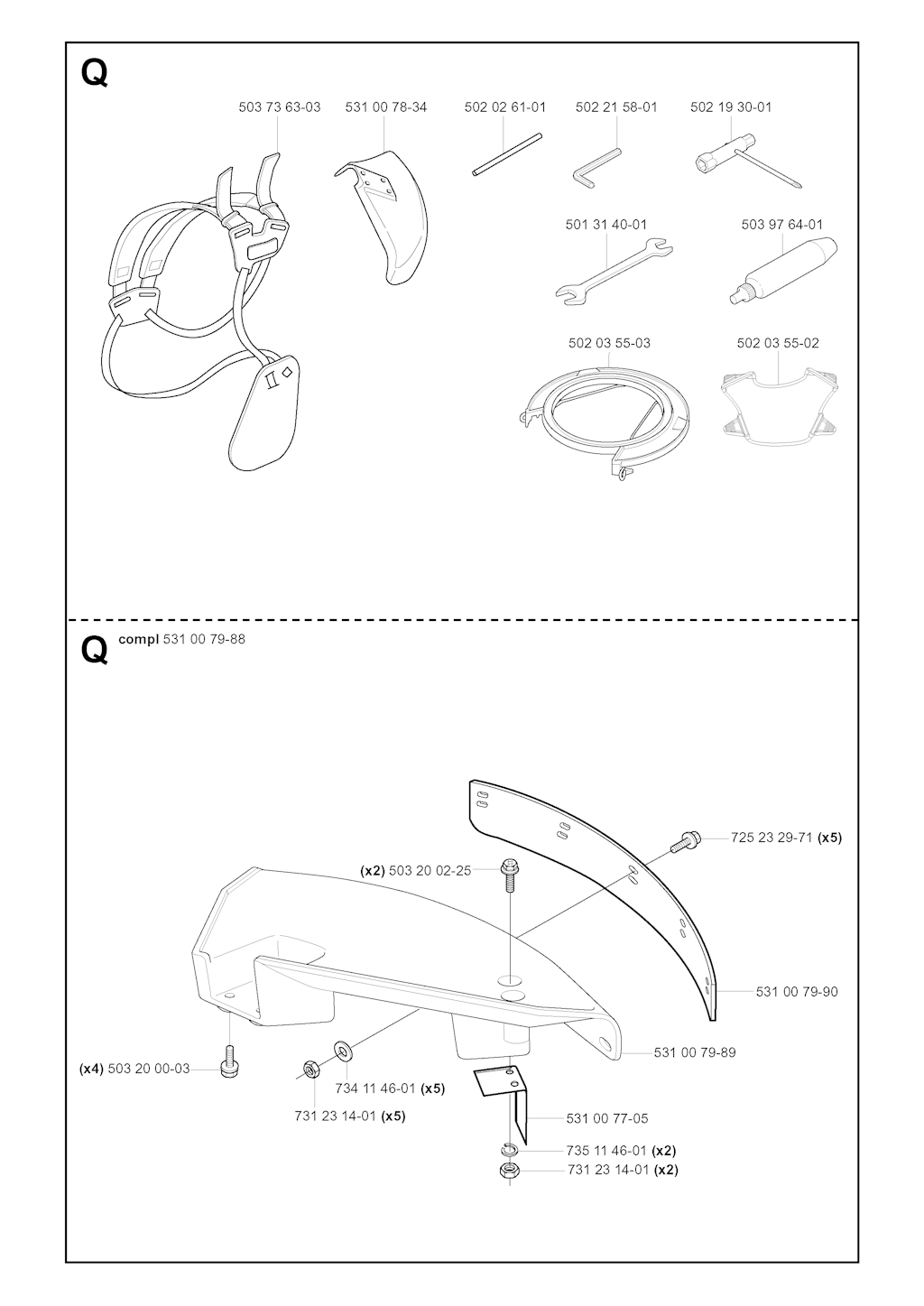 Q

503 73 63-03
531 00 78-34
502 02 61-01
502 21 58-01
502 19 30-01
501 31 40-01
503 97 64-01
502 03 55-03
502 03 55-02

Q compl 531 00 79-88

725 23 29-71 (x5)
(x2) 503 20 02-25
531 00 79-90
531 00 79-89
(x4) 503 20 00-03
734 11 46-01 (x5)
731 23 14-01 (x5)
531 00 77-05
735 11 46-01 (x2)
731 23 14-01 (x2)