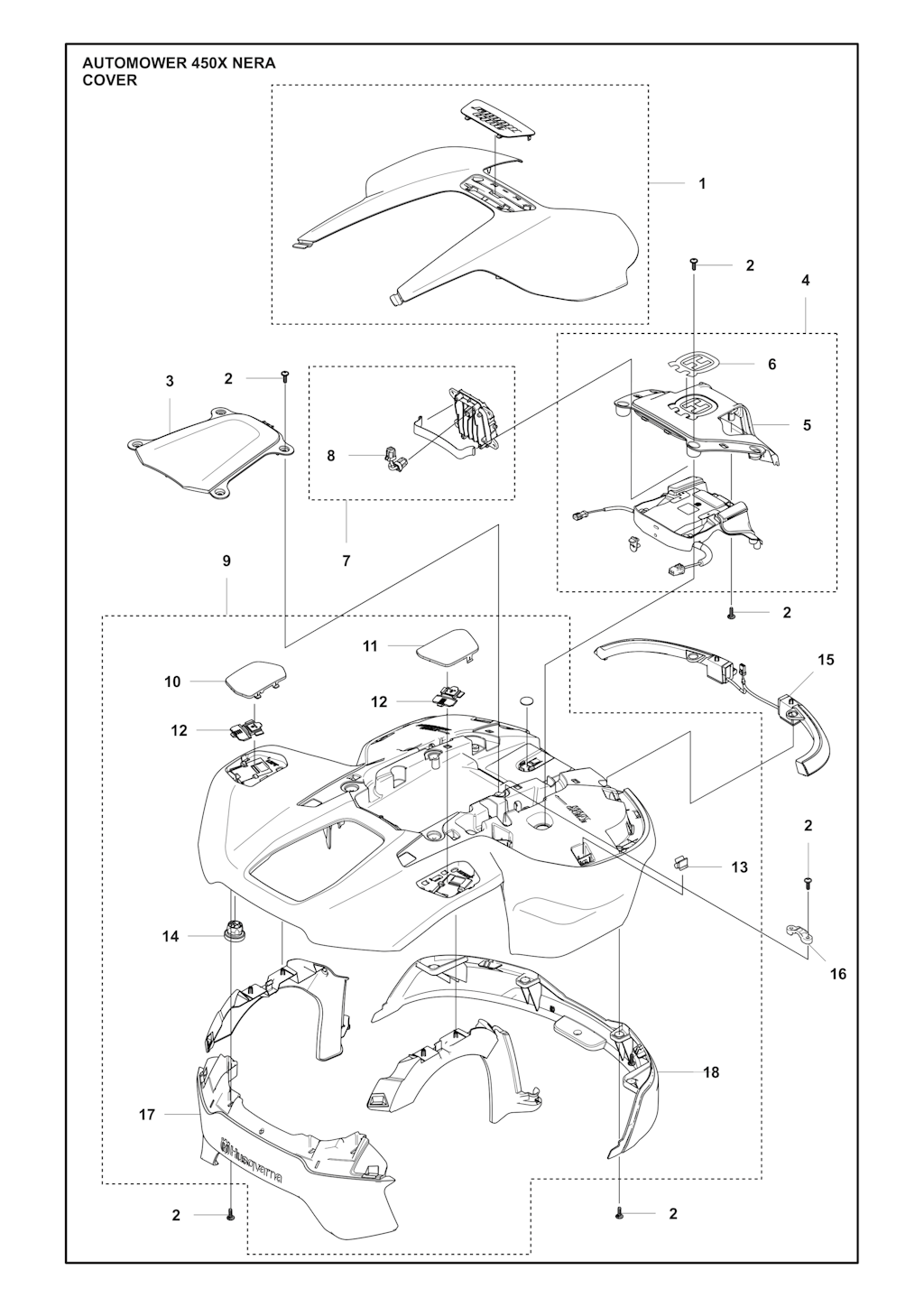 AUTOMOWER 450X NERA
COVER

1
2
4
3
2
6
5
8
7
9
2
11
10
12
12
15
2
13
14
16
18
17
Husqvarna
2
2