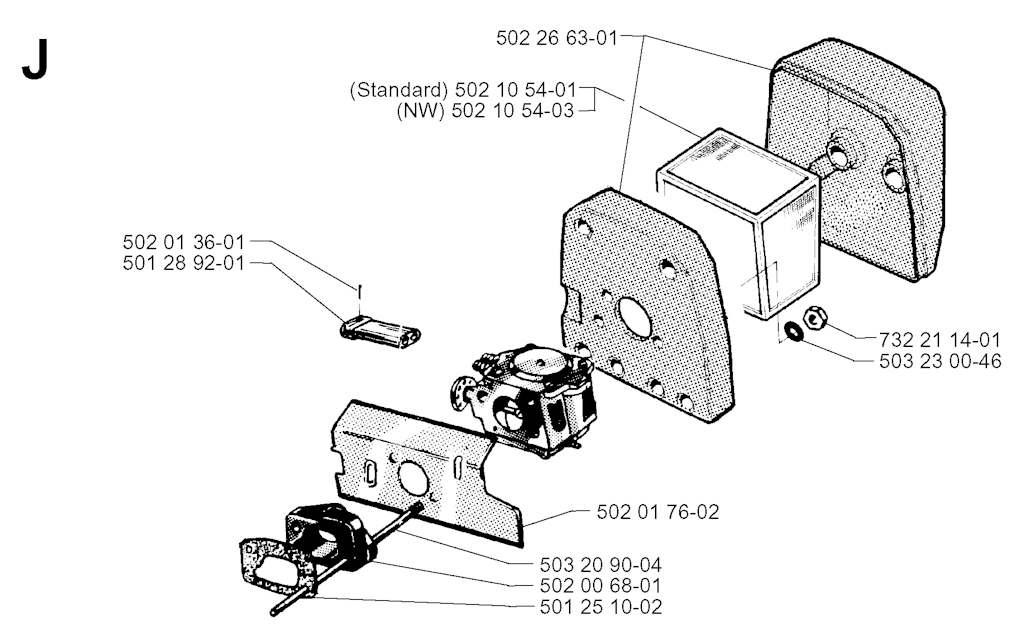 J

502 26 63-01

(Standard) 502 10 54-01
(NW) 502 10 54-03

502 01 36-01
501 28 92-01

732 21 14-01
503 23 00-46

502 01 76-02

503 20 90-04
502 00 68-01
501 25 10-02