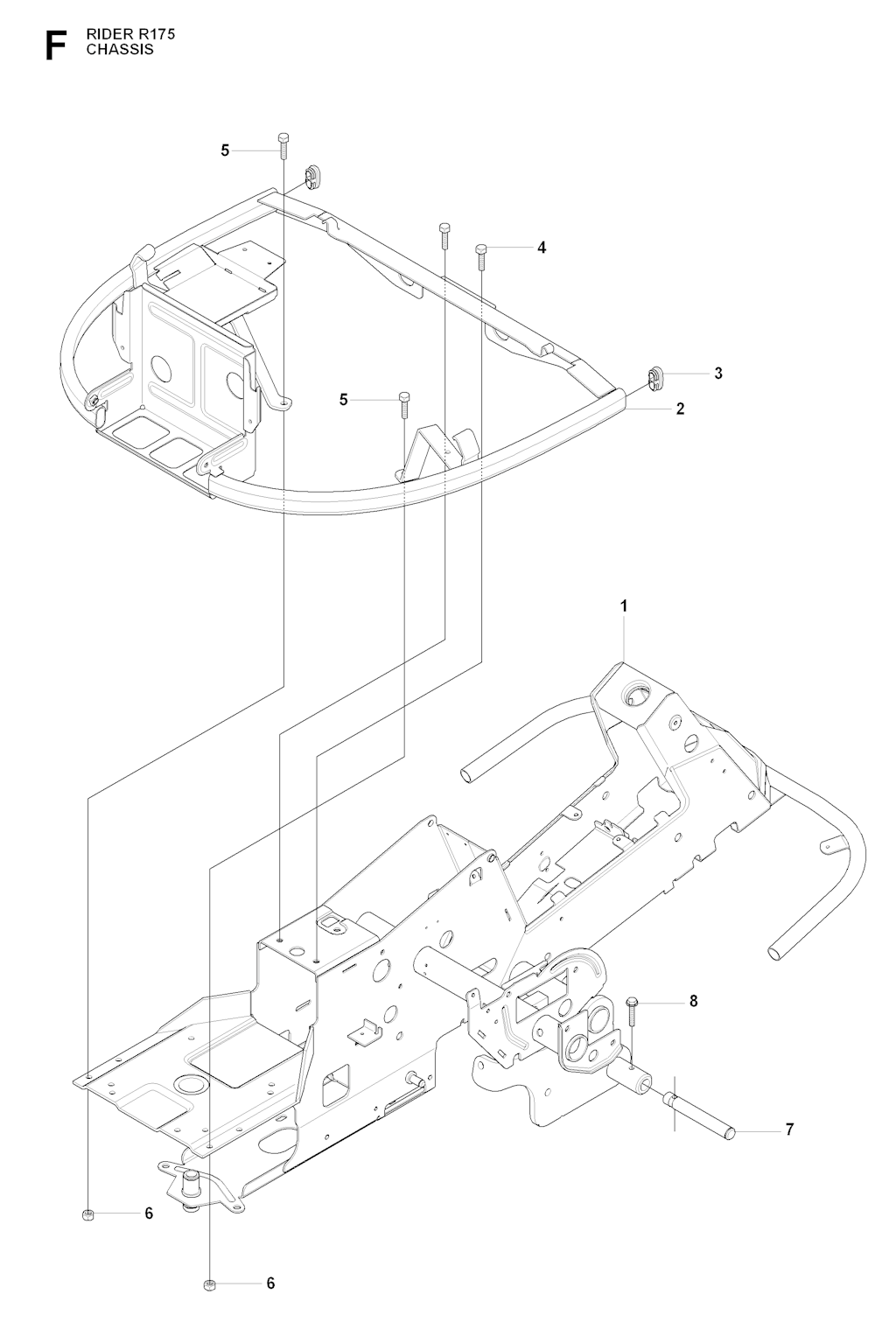 F
RIDER R175
CHASSIS

5
4
3
5
2
1
8
7
6
6