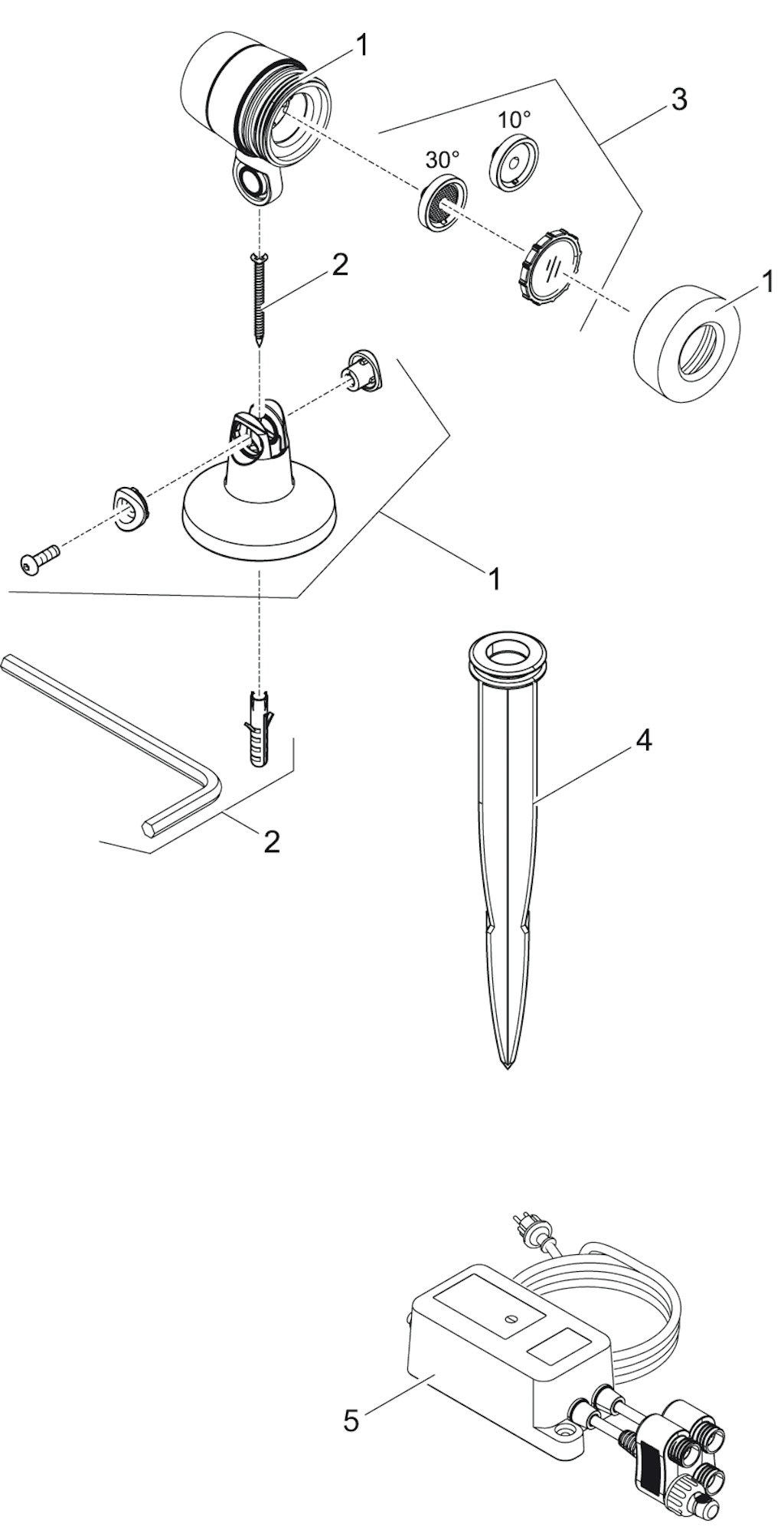 1
3
10°
30°
2
1
1
4
2
5