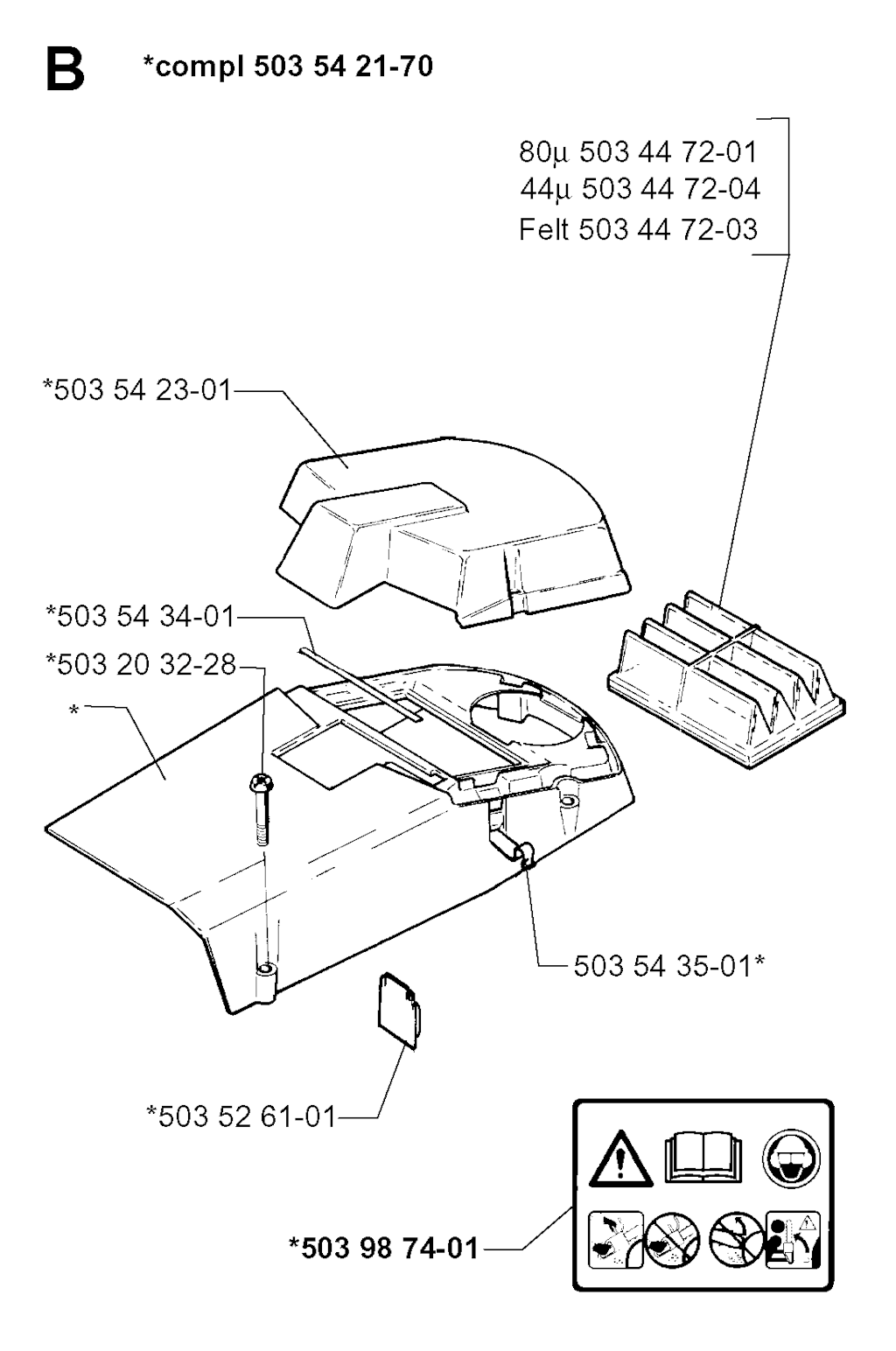 B *compl 503 54 21-70

80µ 503 44 72-01
44µ 503 44 72-04
Felt 503 44 72-03

*503 54 23-01

*503 54 34-01

*503 20 32-28

*

503 54 35-01*

*503 52 61-01

*503 98 74-01