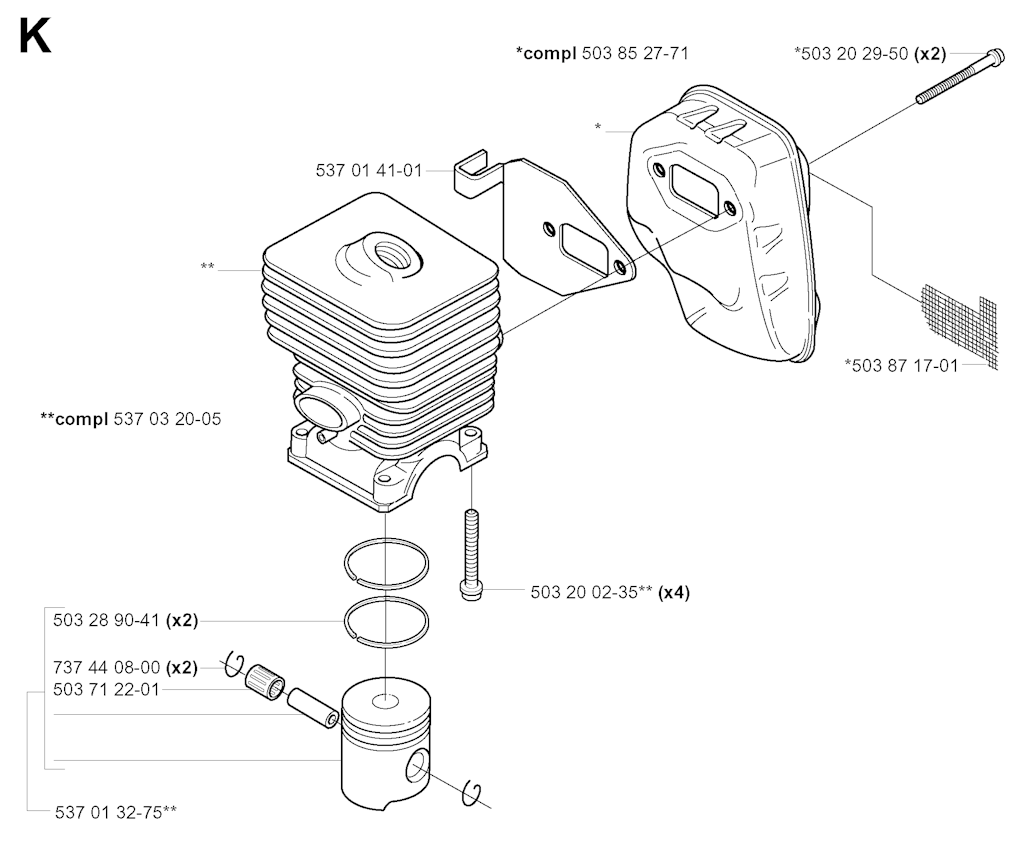 K

*compl 503 85 27-71

*503 20 29-50 (x2)

*

537 01 41-01

**

*503 87 17-01

**compl 537 03 20-05

503 20 02-35** (x4)

503 28 90-41 (x2)

737 44 08-00 (x2)

503 71 22-01

537 01 32-75**