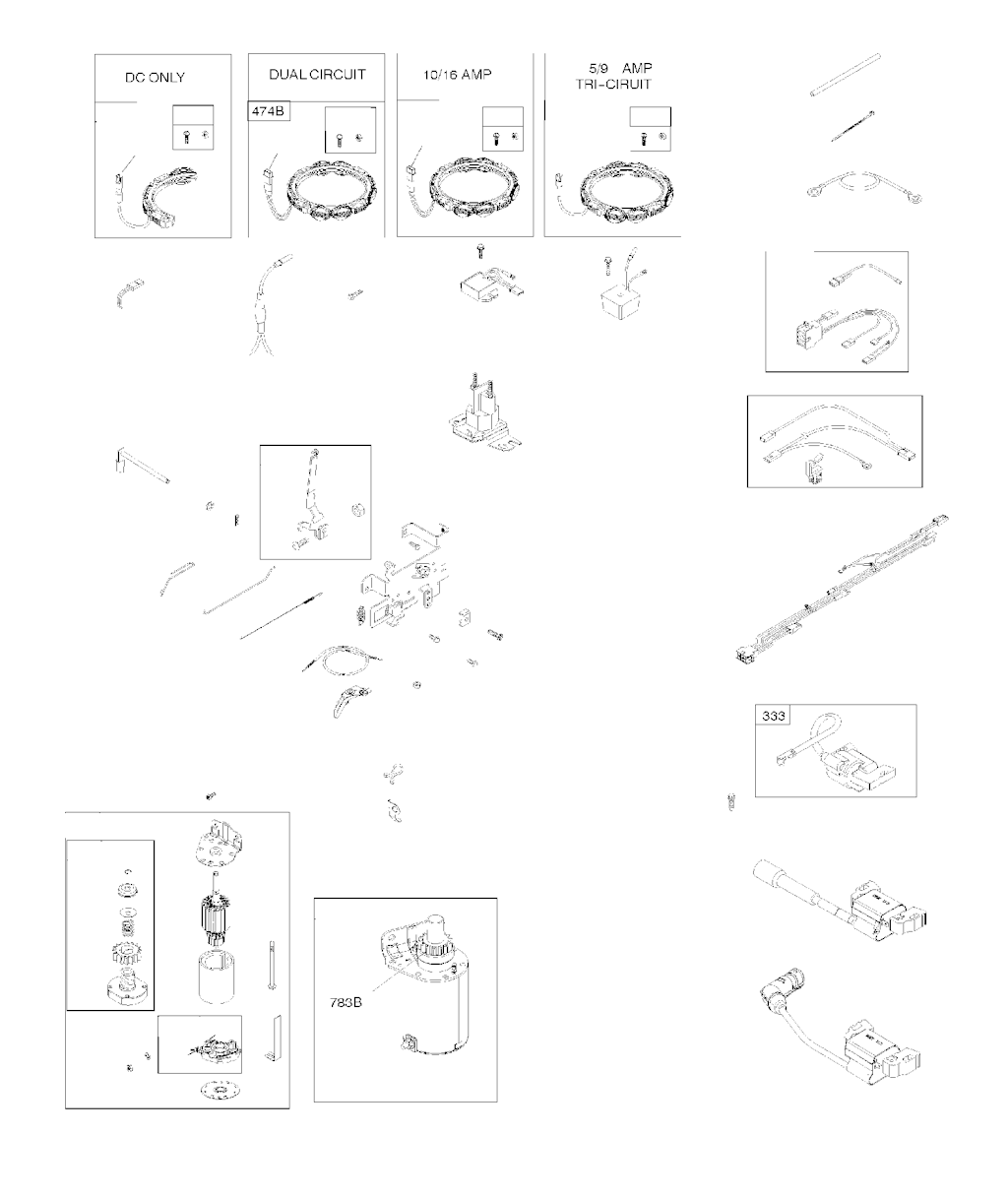 DC ONLY

DUAL CIRCUIT

474B

10/16 AMP

5/9 AMP
TRI-CIRUIT

333

783B