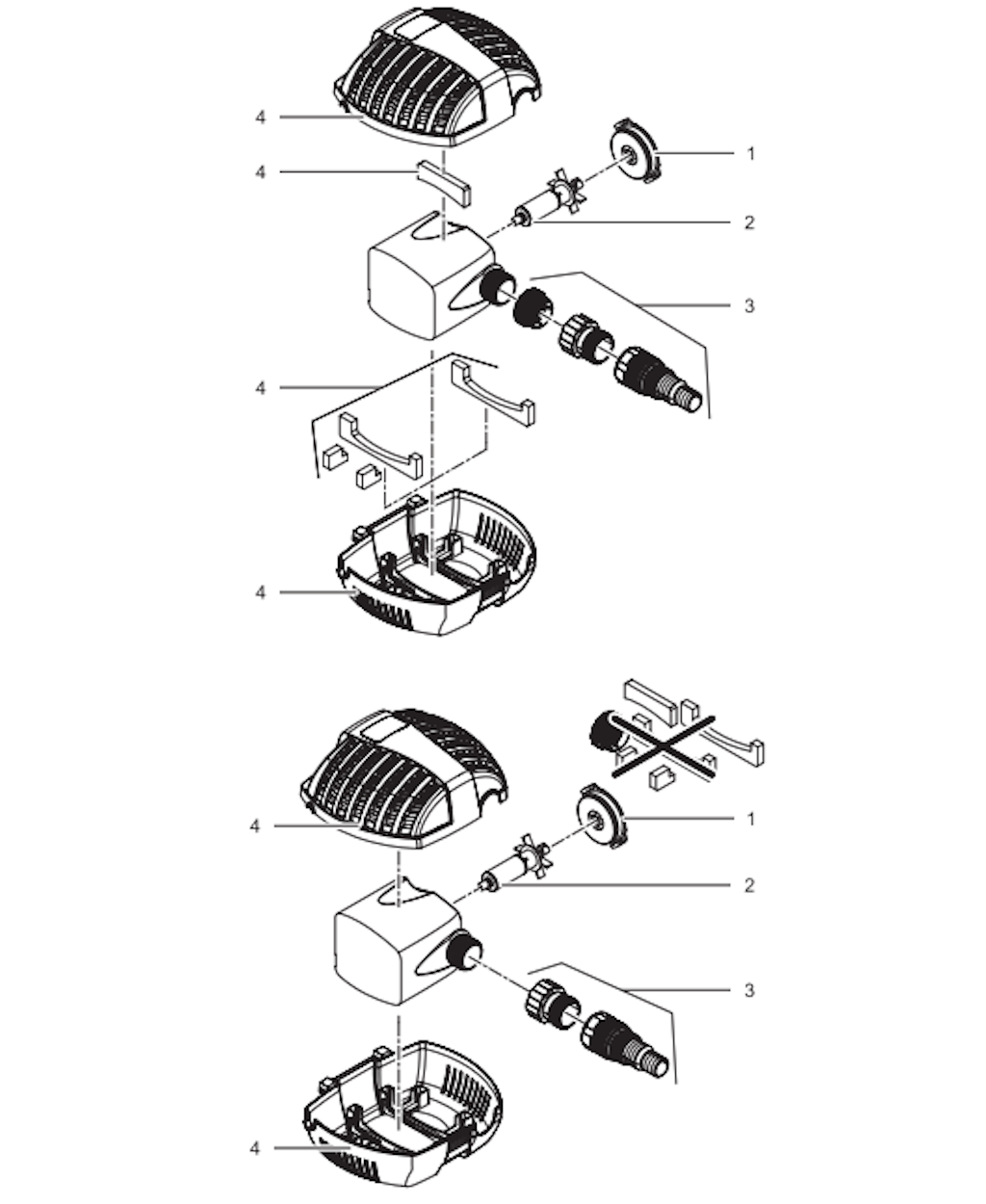 4
4
1
2
3
4
4

4
1
2
3
4