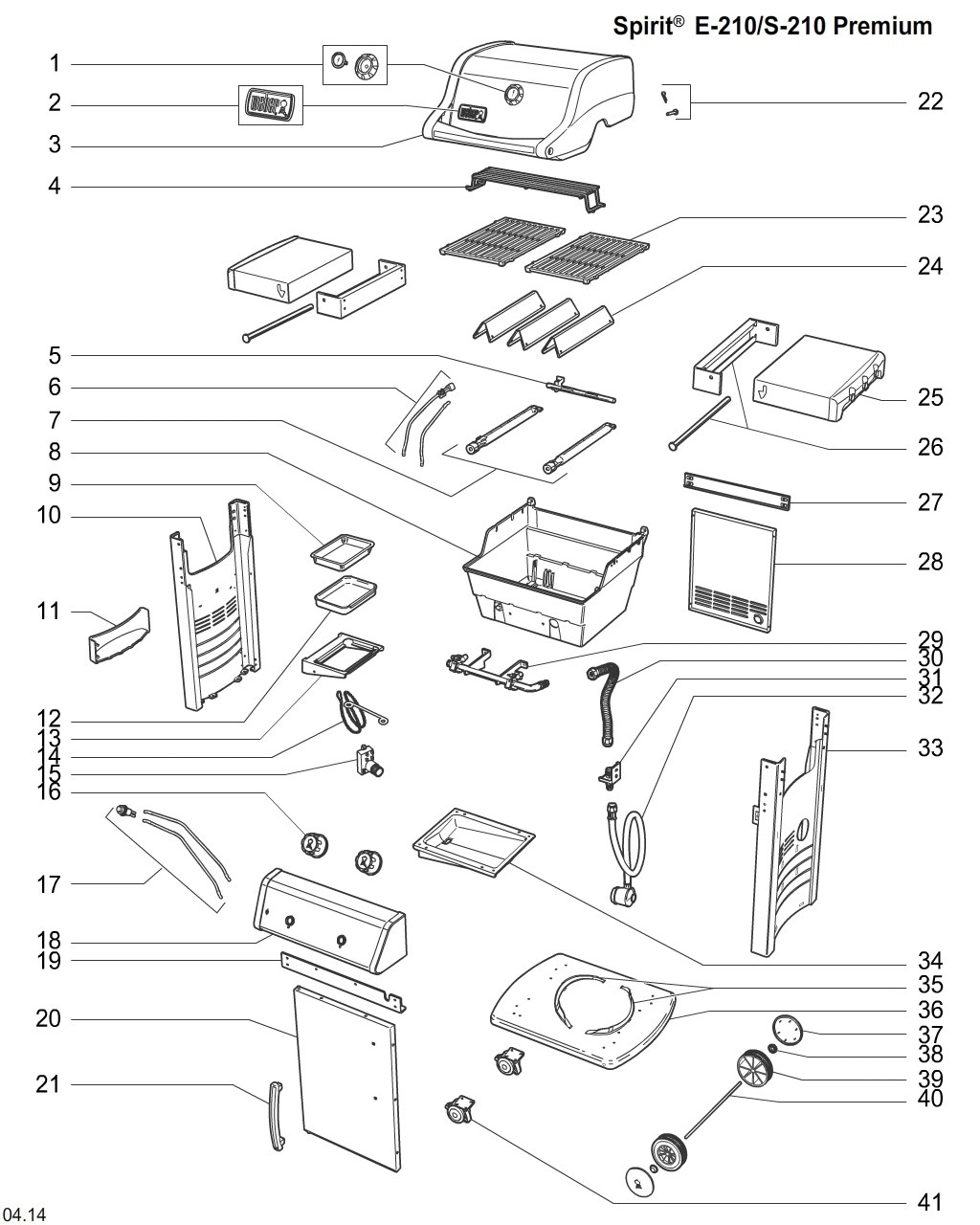 Spirit® E-210/S-210 Premium

1
2
3
4
5
6
7
8
9
10
11
12
13
14
15
16
17
18
19
20
21

22
23
24
25
26
27
28
29
30
31
32
33
34
35
36
37
38
39
40
41

04.14