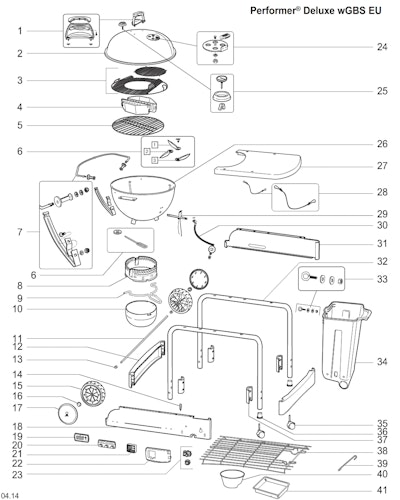 Performer® Deluxe wGBS EU

1
2
3
4
5
6
1
2
3
7
6
8
9
10
11
12
13
14
15
16
17
18
19
20
21
22
23
24
25
26
27
28
29
30
31
32
33
34
35
36
37
38
39
40
41

04.14