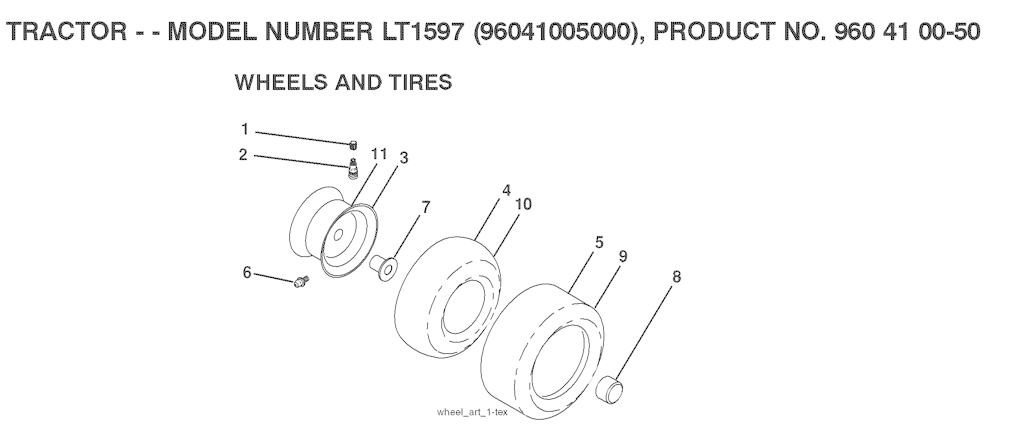 TRACTOR - - MODEL NUMBER LT1597 (96041005000), PRODUCT NO. 960 41 00-50

WHEELS AND TIRES

1
2
11
3
7
4
10
5
9
8
6

wheel_art_1-tex