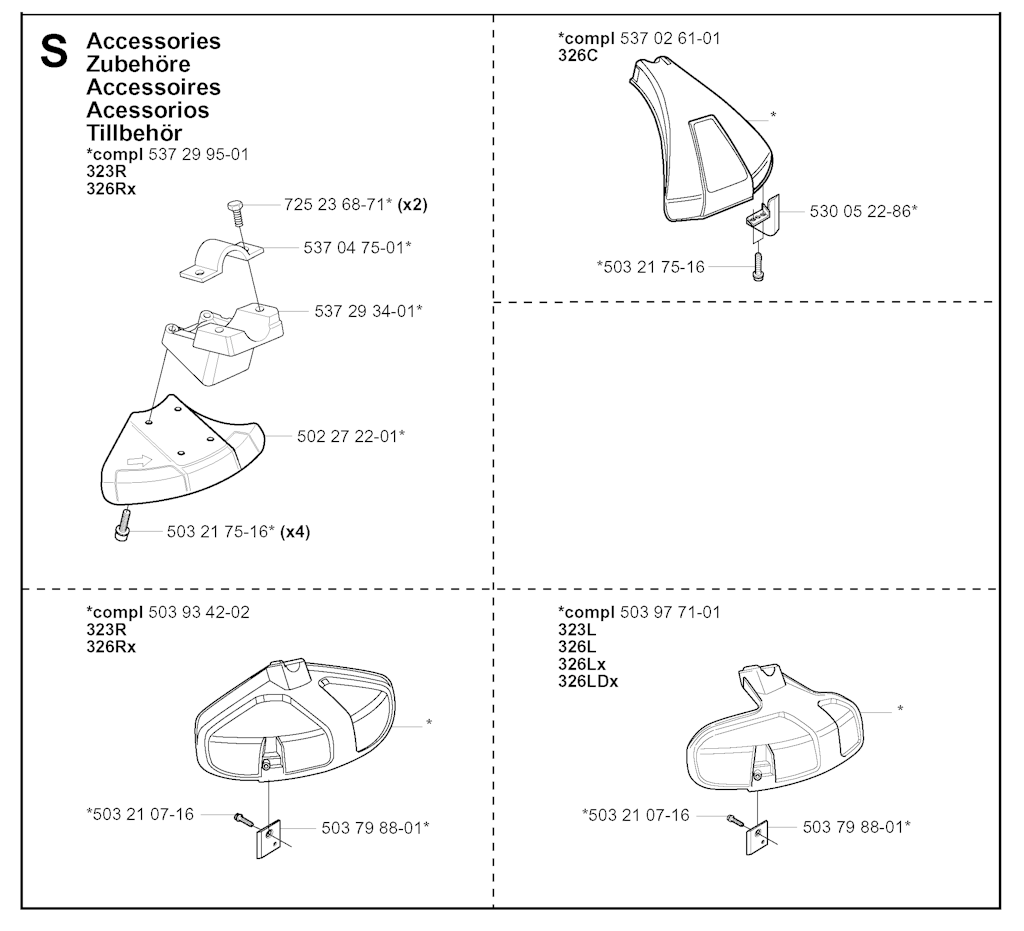 S Accessories
Zubehöre
Accessoires
Acessorios
Tillbehör

*compl 537 29 95-01
323R
326Rx

725 23 68-71* (x2)
537 04 75-01*
537 29 34-01*
502 27 22-01*
503 21 75-16* (x4)

*compl 537 02 61-01
326C

*
530 05 22-86*
*503 21 75-16

*compl 503 93 42-02
323R
326Rx

*
*503 21 07-16
503 79 88-01*

*compl 503 97 71-01
323L
326L
326Lx
326LDx

*
*503 21 07-16
503 79 88-01*