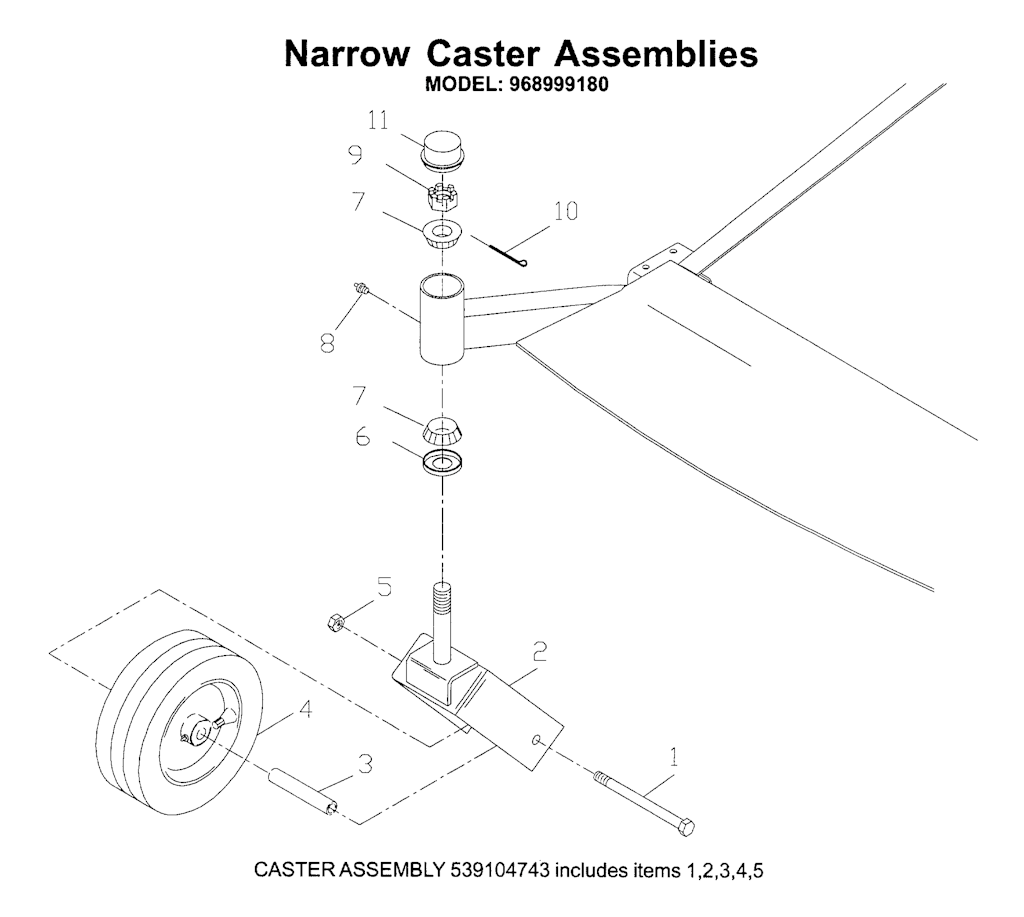 Narrow Caster Assemblies
MODEL: 968999180

11
9
7
10
8
7
6
5
2
4
3
1

CASTER ASSEMBLY 539104743 includes items 1,2,3,4,5