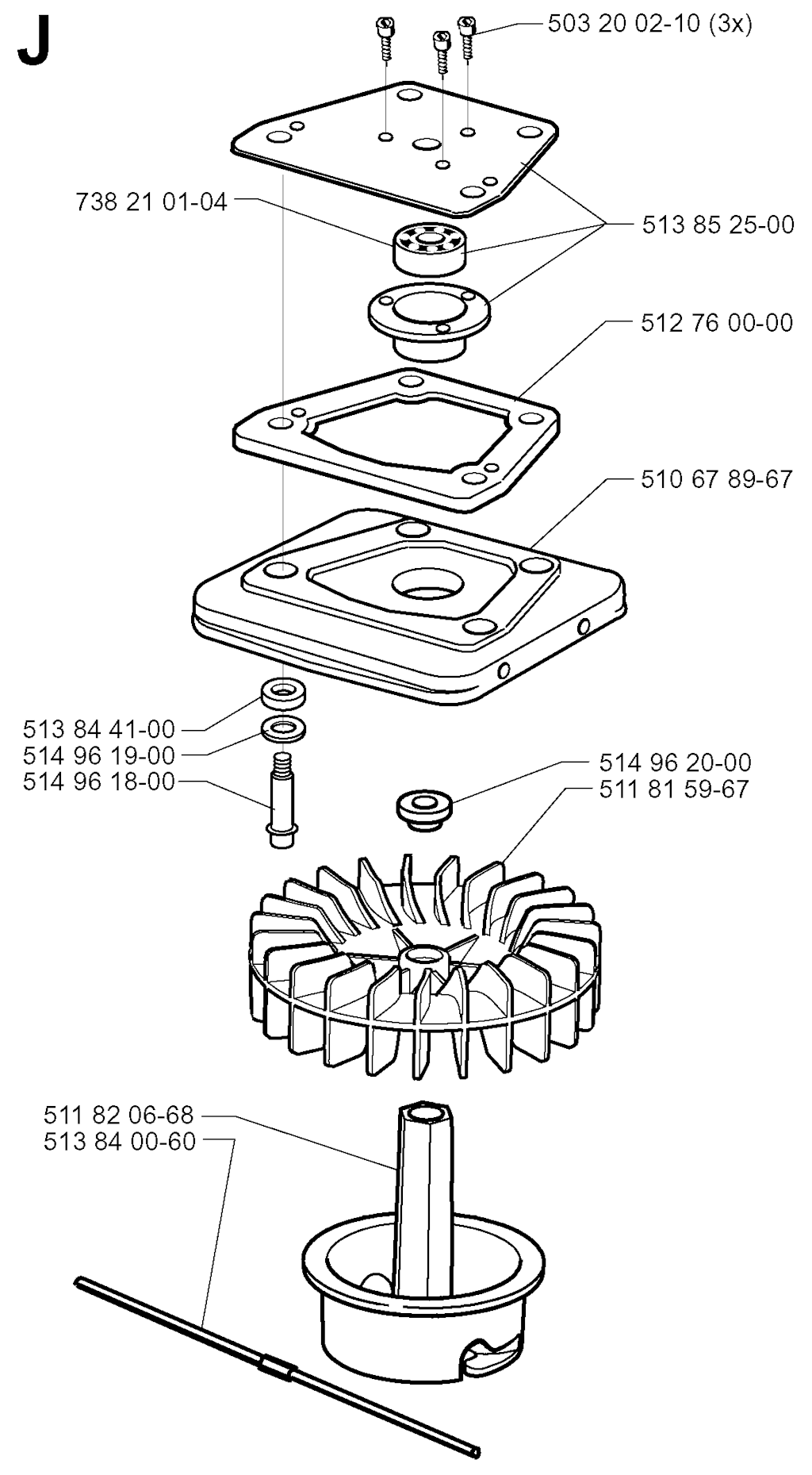 J

503 20 02-10 (3x)

738 21 01-04

513 85 25-00

512 76 00-00

510 67 89-67

513 84 41-00
514 96 19-00
514 96 18-00

514 96 20-00
511 81 59-67

511 82 06-68
513 84 00-60