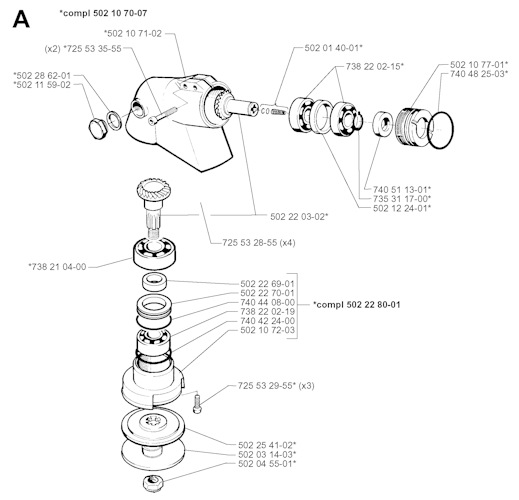 A

*compl 502 10 70-07

*502 10 71-02
(x2) *725 53 35-55
*502 28 62-01
*502 11 59-02
502 01 40-01*
738 22 02-15*
502 10 77-01*
740 48 25-03*
740 51 13-01*
735 31 17-00*
502 12 24-01*
502 22 03-02*
725 53 28-55 (x4)
*738 21 04-00
502 22 69-01
502 22 70-01
740 44 08-00
738 22 02-19
740 42 24-00
502 10 72-03
*compl 502 22 80-01
725 53 29-55* (x3)
502 25 41-02*
502 03 14-03*
502 04 55-01*