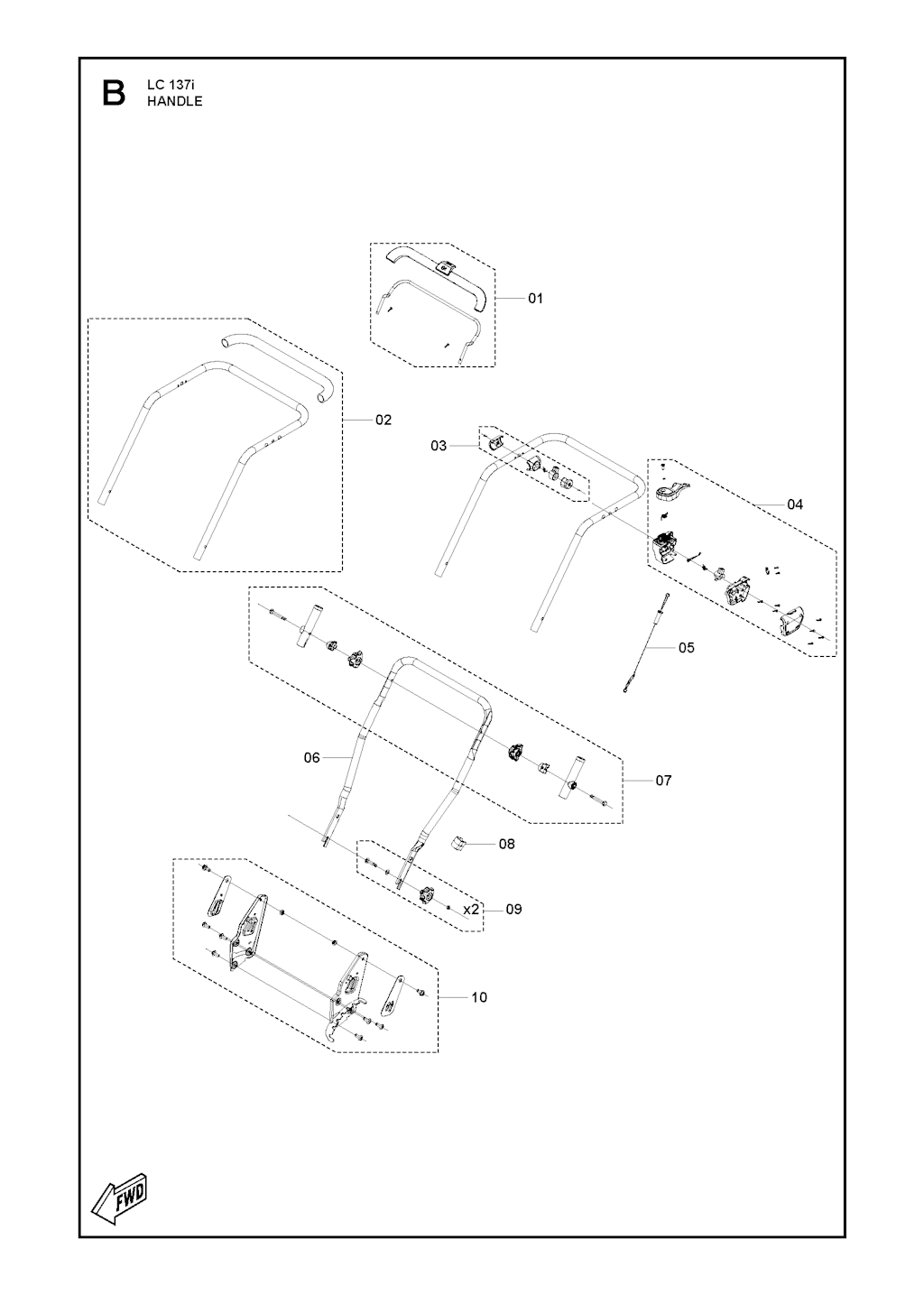 B
LC 137i
HANDLE

01
02
03
04
05
06
07
08
x2
09
10

FWD