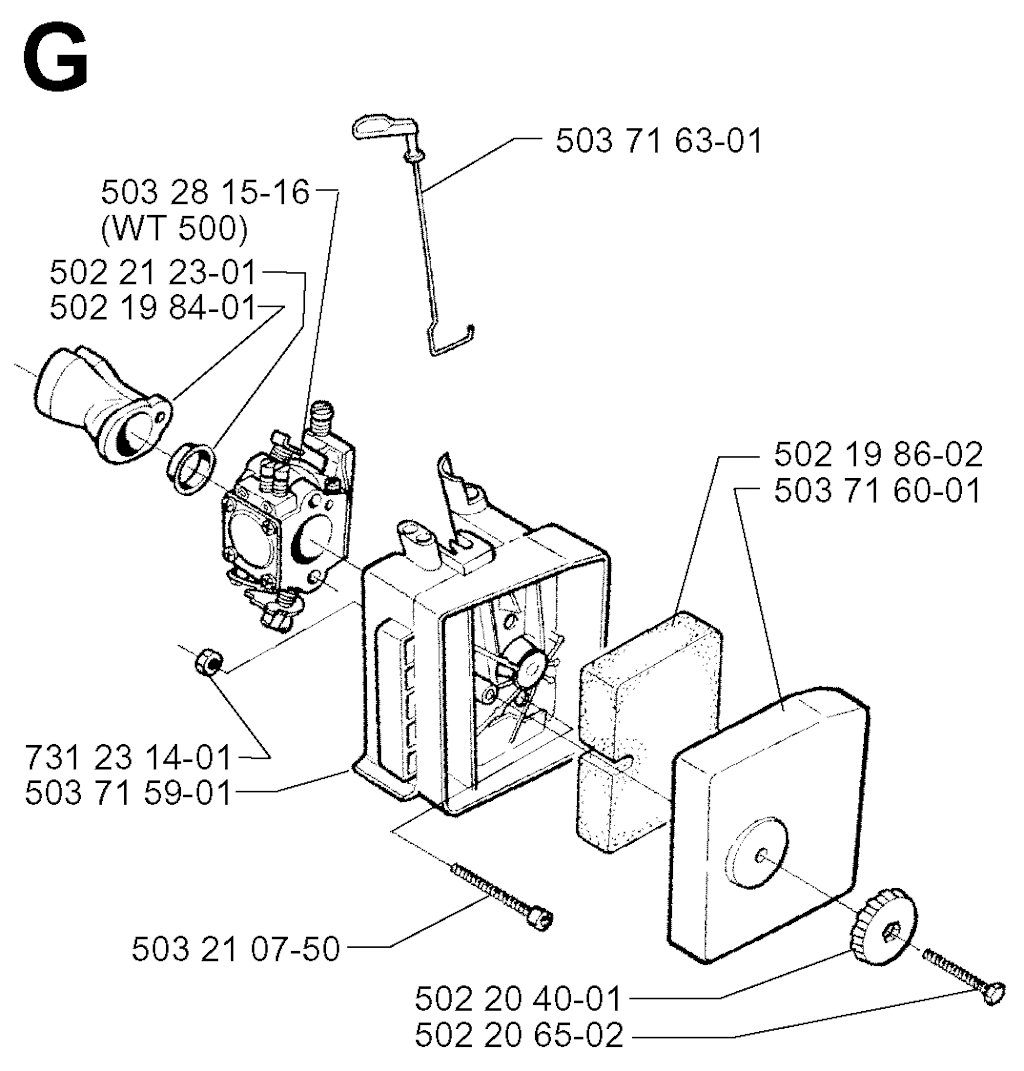 G

503 71 63-01

503 28 15-16
(WT 500)
502 21 23-01
502 19 84-01

502 19 86-02
503 71 60-01

731 23 14-01
503 71 59-01

503 21 07-50

502 20 40-01
502 20 65-02