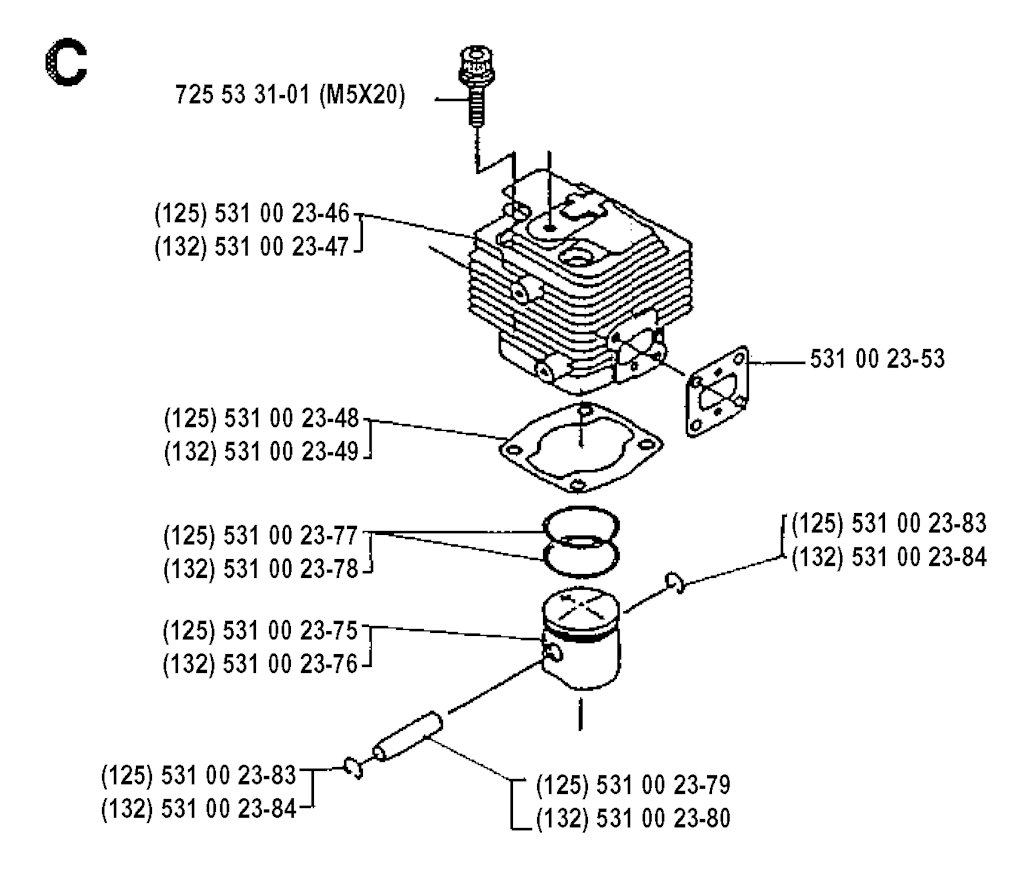 C

725 53 31-01 (M5X20)

(125) 531 00 23-46
(132) 531 00 23-47

531 00 23-53

(125) 531 00 23-48
(132) 531 00 23-49

(125) 531 00 23-77
(132) 531 00 23-78

(125) 531 00 23-83
(132) 531 00 23-84

(125) 531 00 23-75
(132) 531 00 23-76

(125) 531 00 23-83
(132) 531 00 23-84

(125) 531 00 23-79
(132) 531 00 23-80