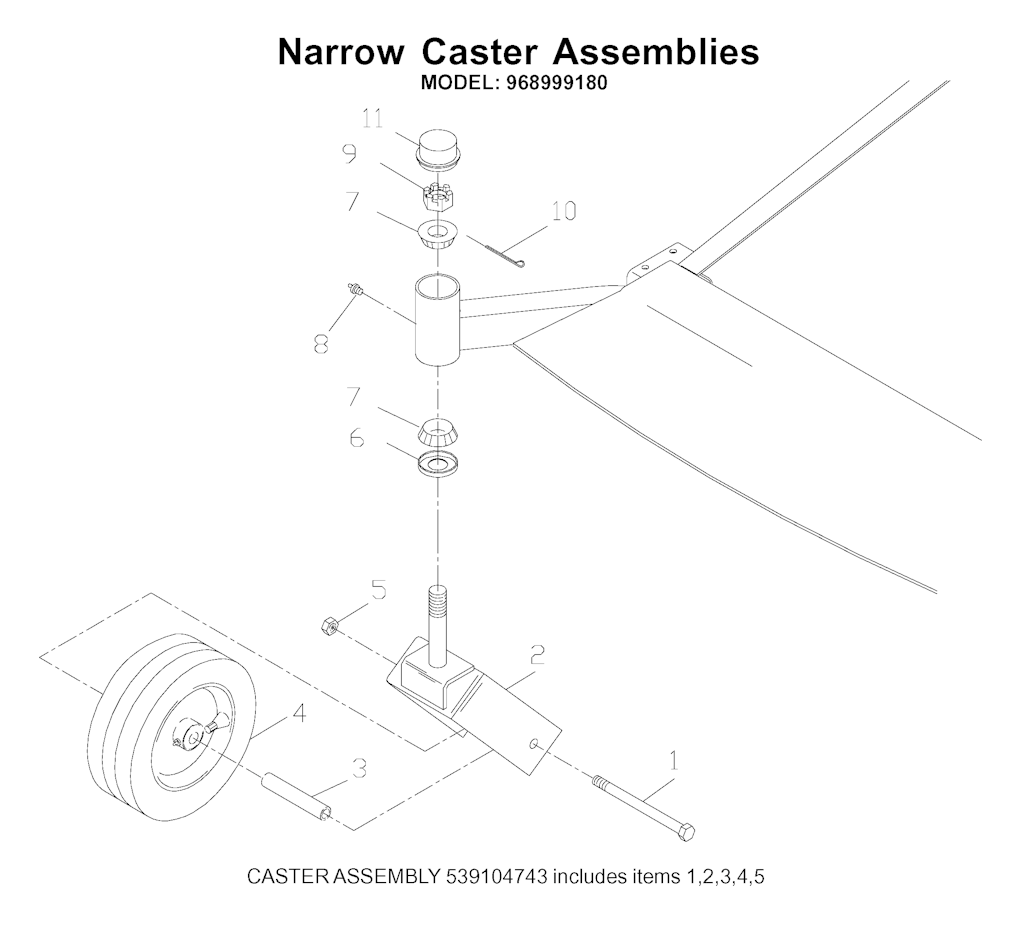 Narrow Caster Assemblies
MODEL: 968999180

11
9
7
10
8
7
6
5
2
4
3
1

CASTER ASSEMBLY 539104743 includes items 1,2,3,4,5