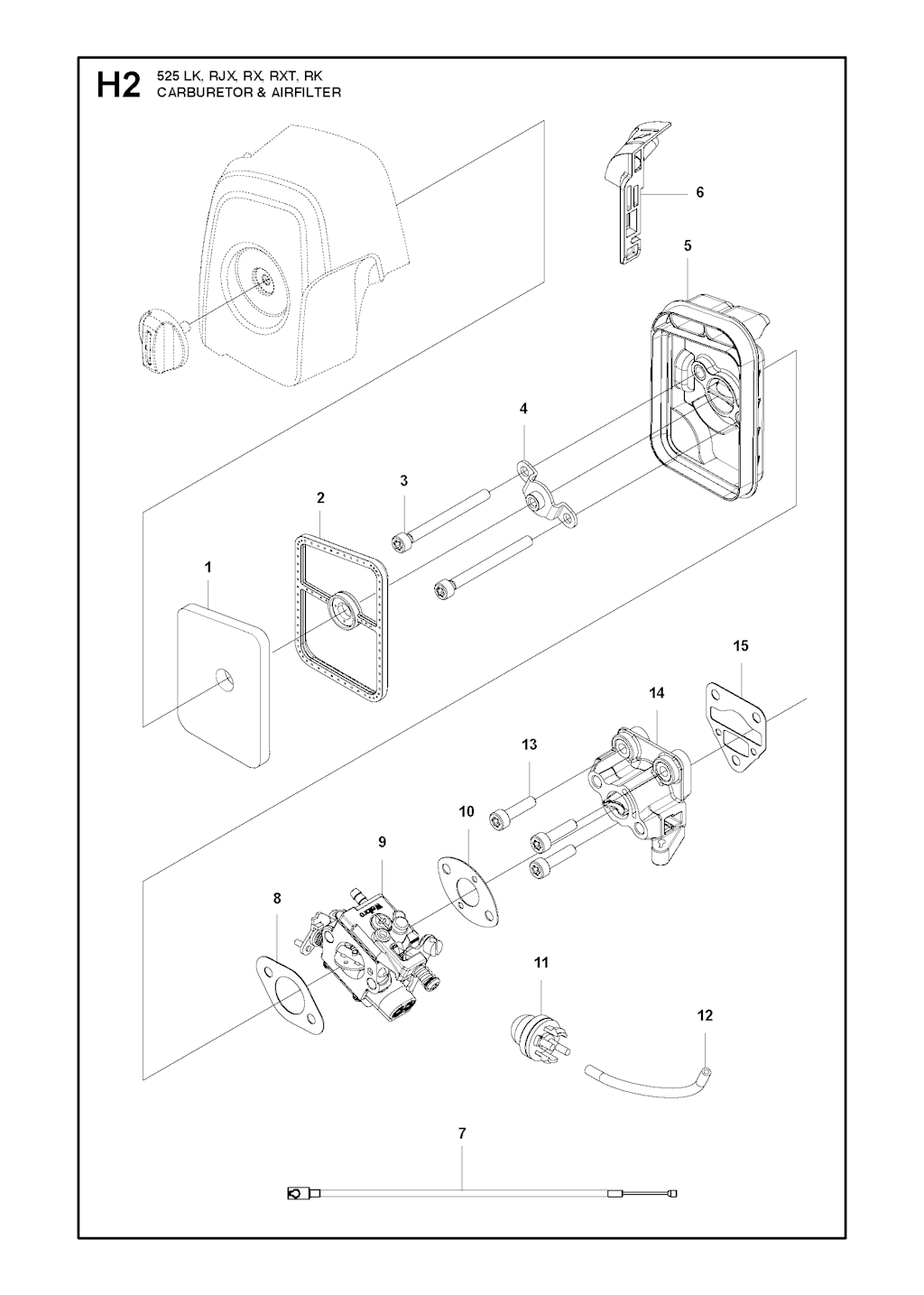 H2 525 LK, RJX, RX, RXT, RK
CARBURETOR & AIRFILTER

6

5

4

3

2

1

15

14

13

10

9

8

11

12

7