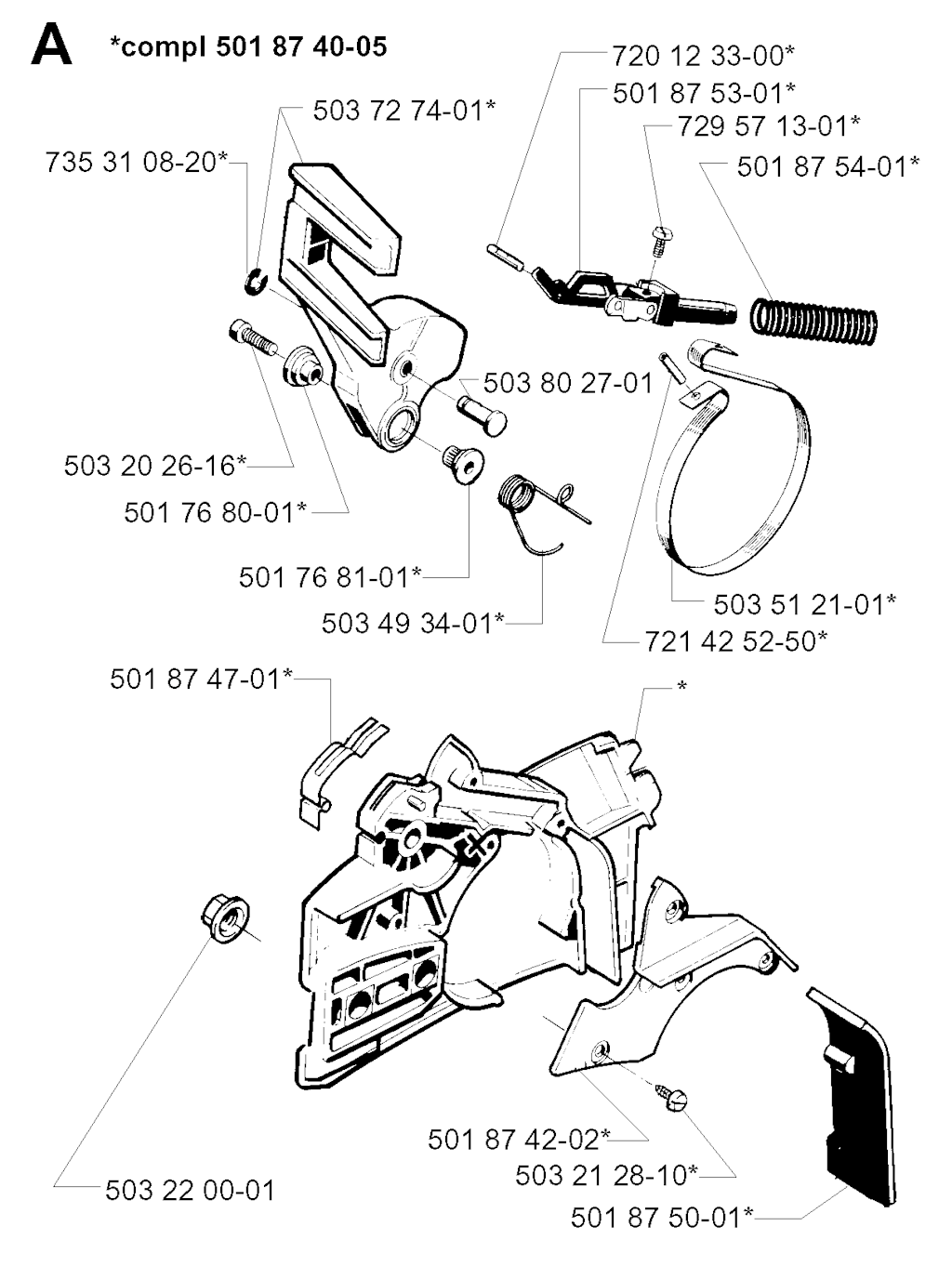 A *compl 501 87 40-05

720 12 33-00*
501 87 53-01*
503 72 74-01*
729 57 13-01*
735 31 08-20*
501 87 54-01*
503 80 27-01
503 20 26-16*
501 76 80-01*
501 76 81-01*
503 51 21-01*
503 49 34-01*
721 42 52-50*
501 87 47-01*
*
501 87 42-02*
503 21 28-10*
503 22 00-01
501 87 50-01*