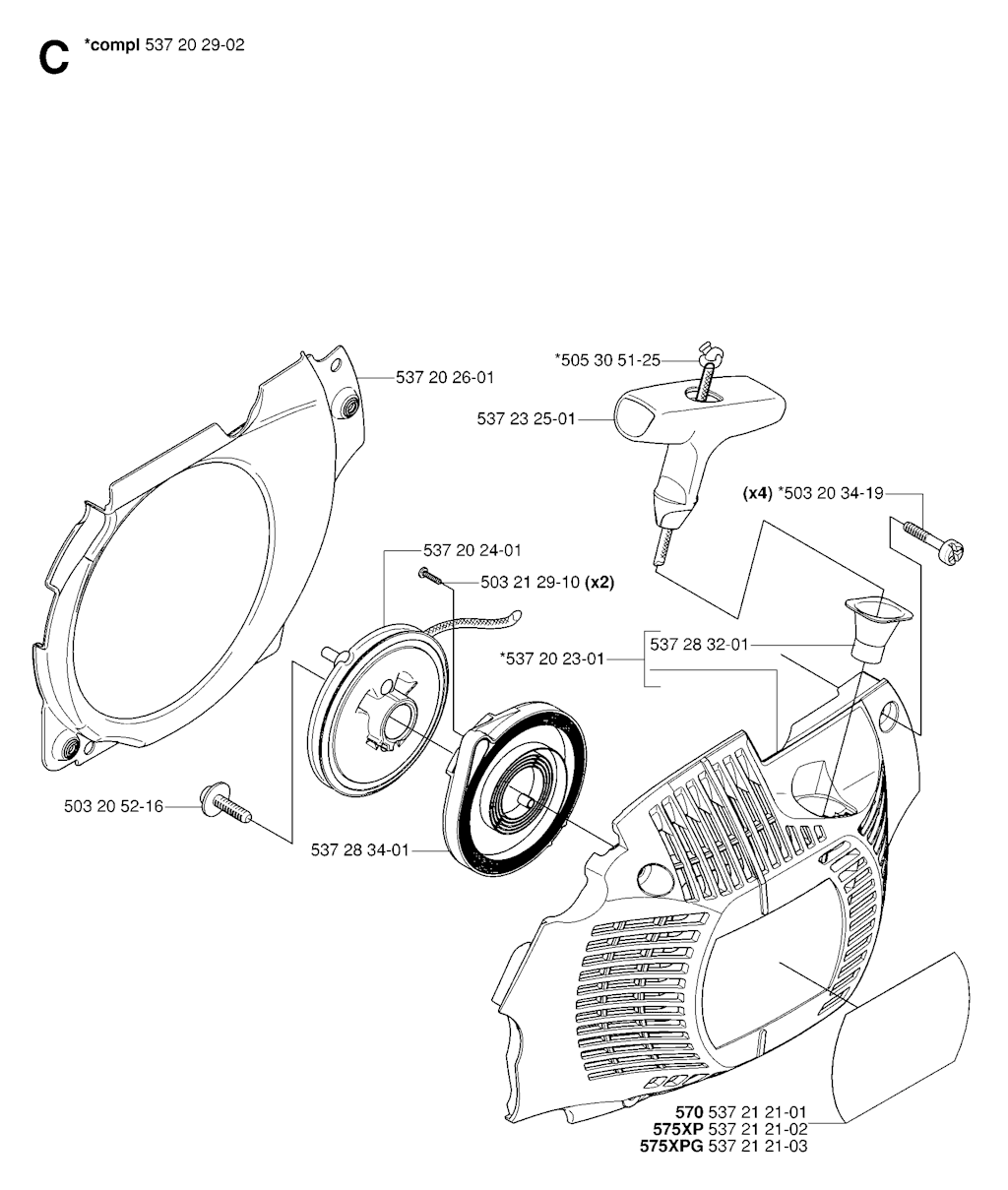 C *compl 537 20 29-02

537 20 26-01

*505 30 51-25

537 23 25-01

(x4) *503 20 34-19

537 20 24-01

503 21 29-10 (x2)

*537 20 23-01

537 28 32-01

503 20 52-16

537 28 34-01

570 537 21 21-01
575XP 537 21 21-02
575XPG 537 21 21-03