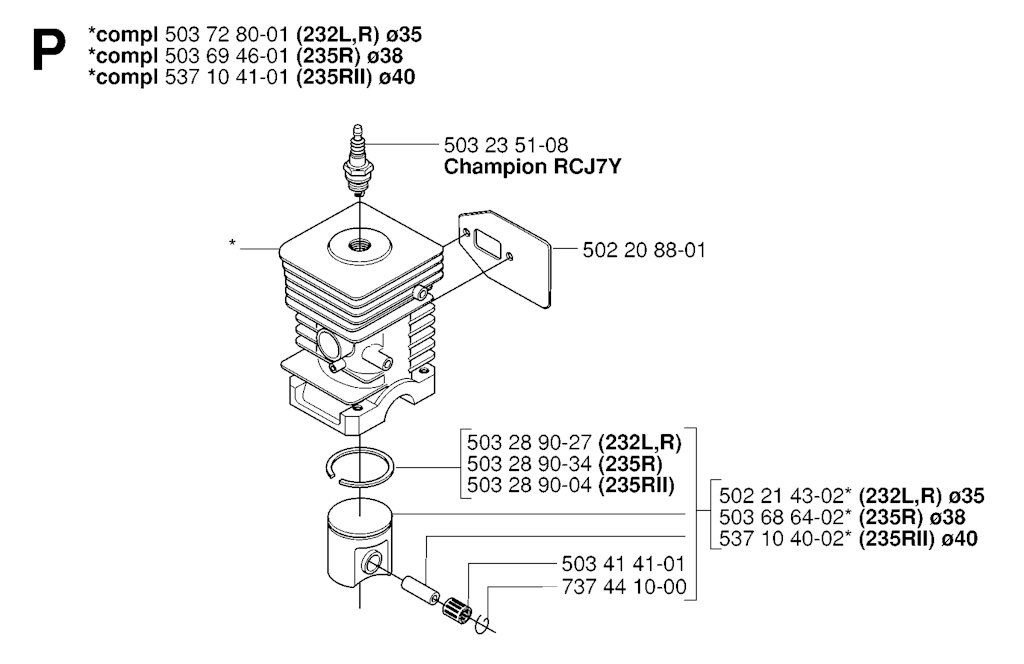 P

*compl 503 72 80-01 (232L,R) ø35
*compl 503 69 46-01 (235R) ø38
*compl 537 10 41-01 (235RII) ø40

503 23 51-08
Champion RCJ7Y

*

502 20 88-01

503 28 90-27 (232L,R)
503 28 90-34 (235R)
503 28 90-04 (235RII)

502 21 43-02* (232L,R) ø35
503 68 64-02* (235R) ø38
537 10 40-02* (235RII) ø40

503 41 41-01
737 44 10-00