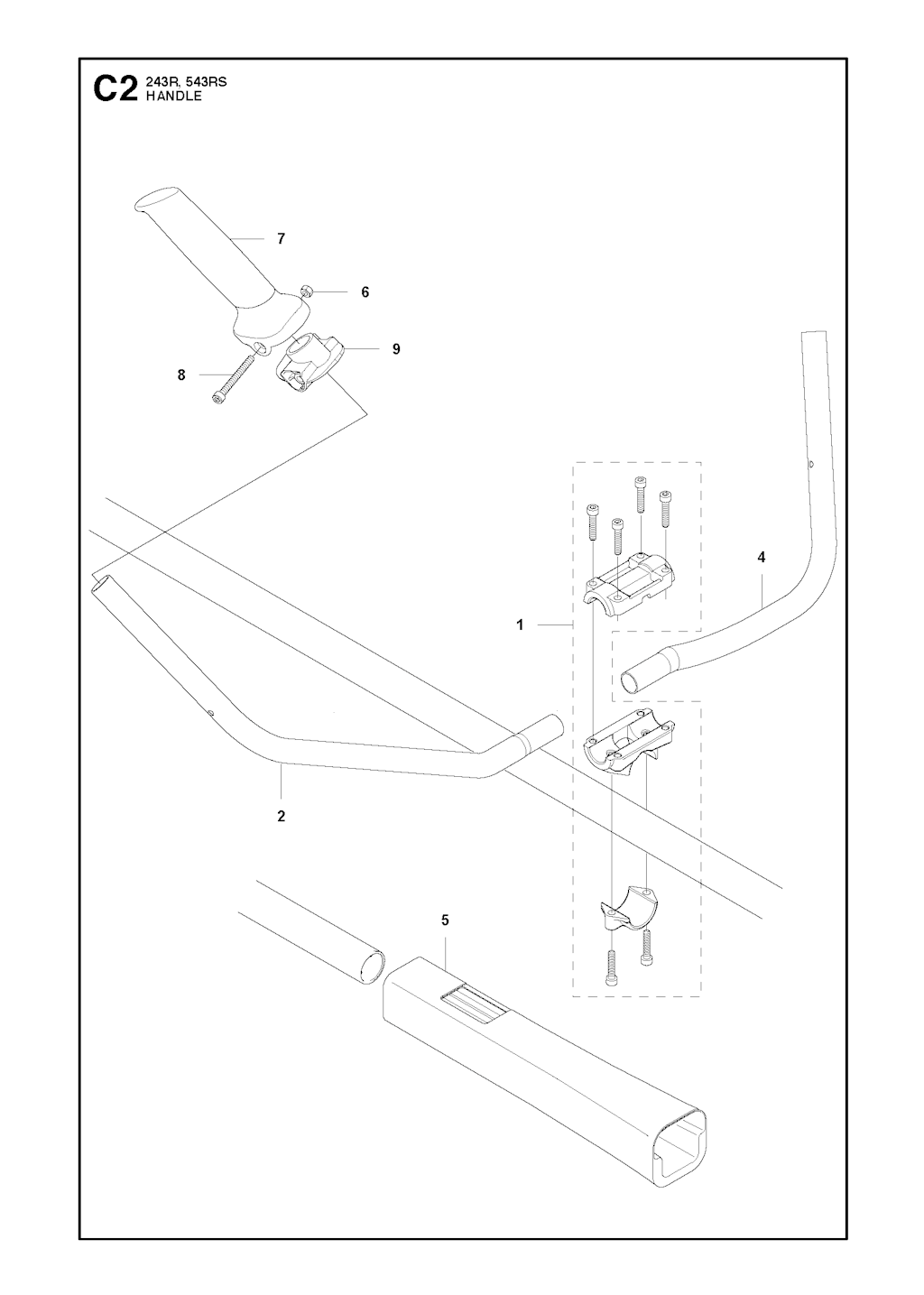 C2 243R, 543RS
HANDLE

7

6

9

8

4

1

2

5