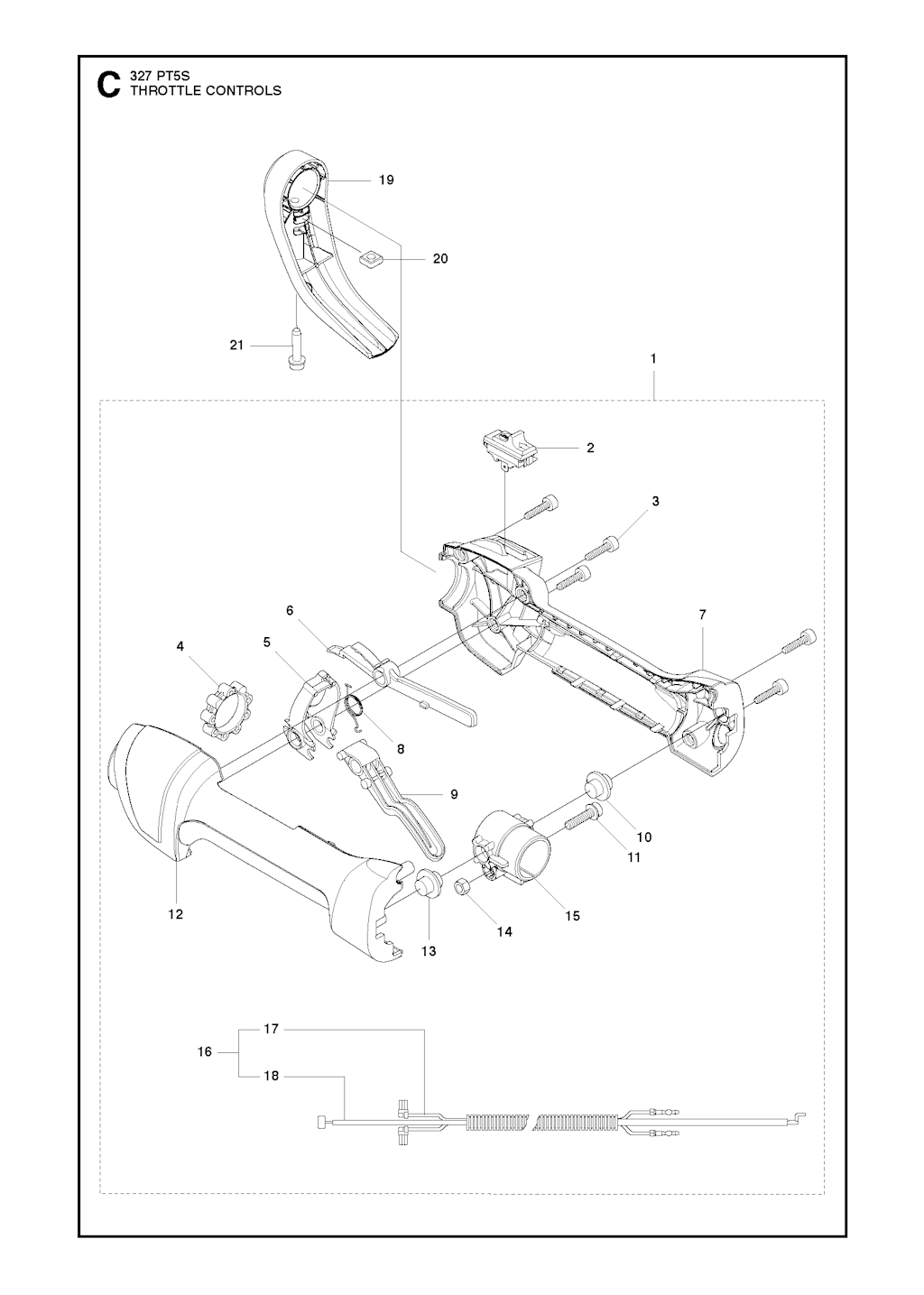 C 327 PT5S
THROTTLE CONTROLS

19
20
21
1
2
3
6
7
4
5
8
9
10
11
12
13
14
15
16
17
18