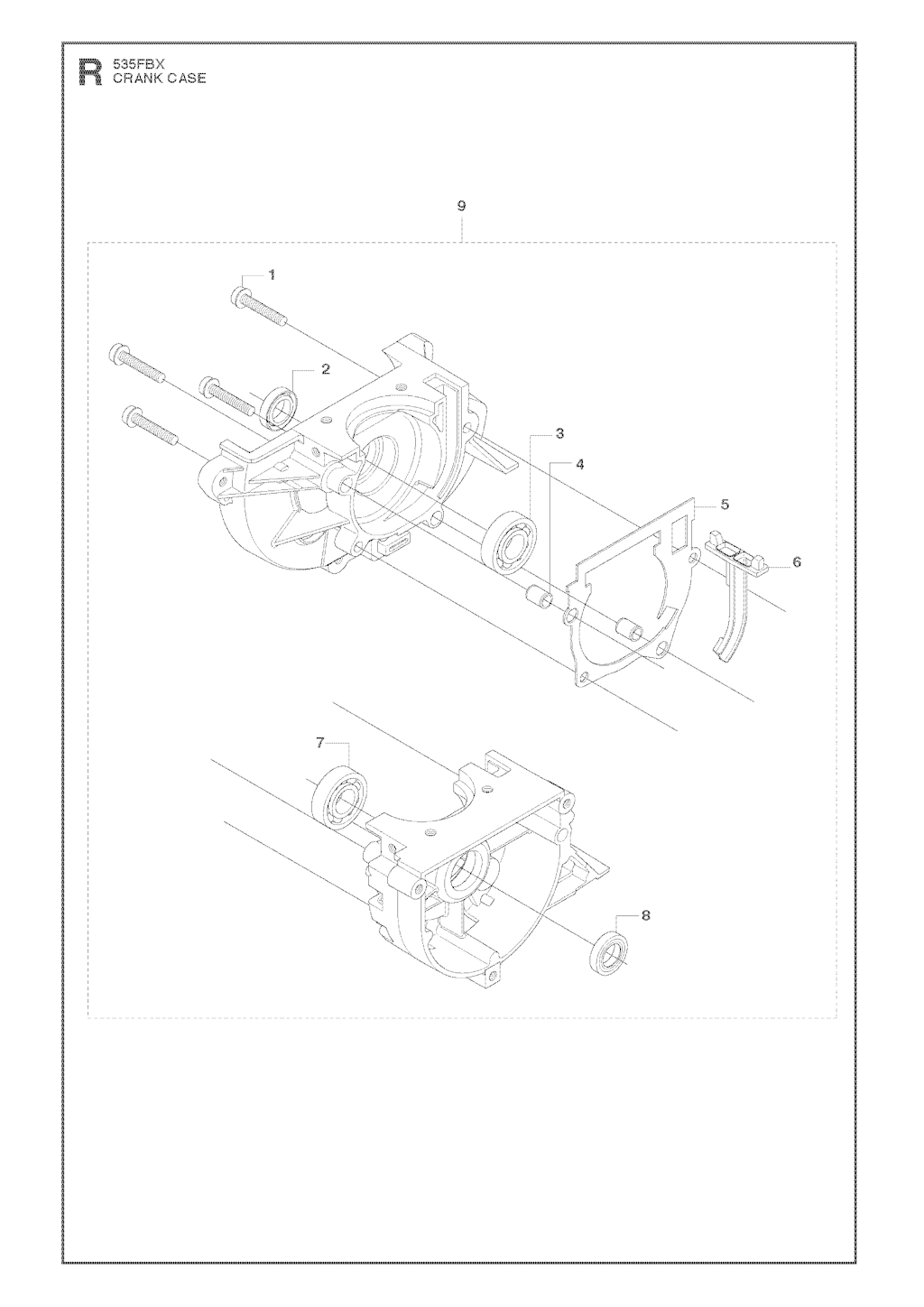 R 535FBX
CRANK CASE

9

1

2

3

4

5

6

7

8