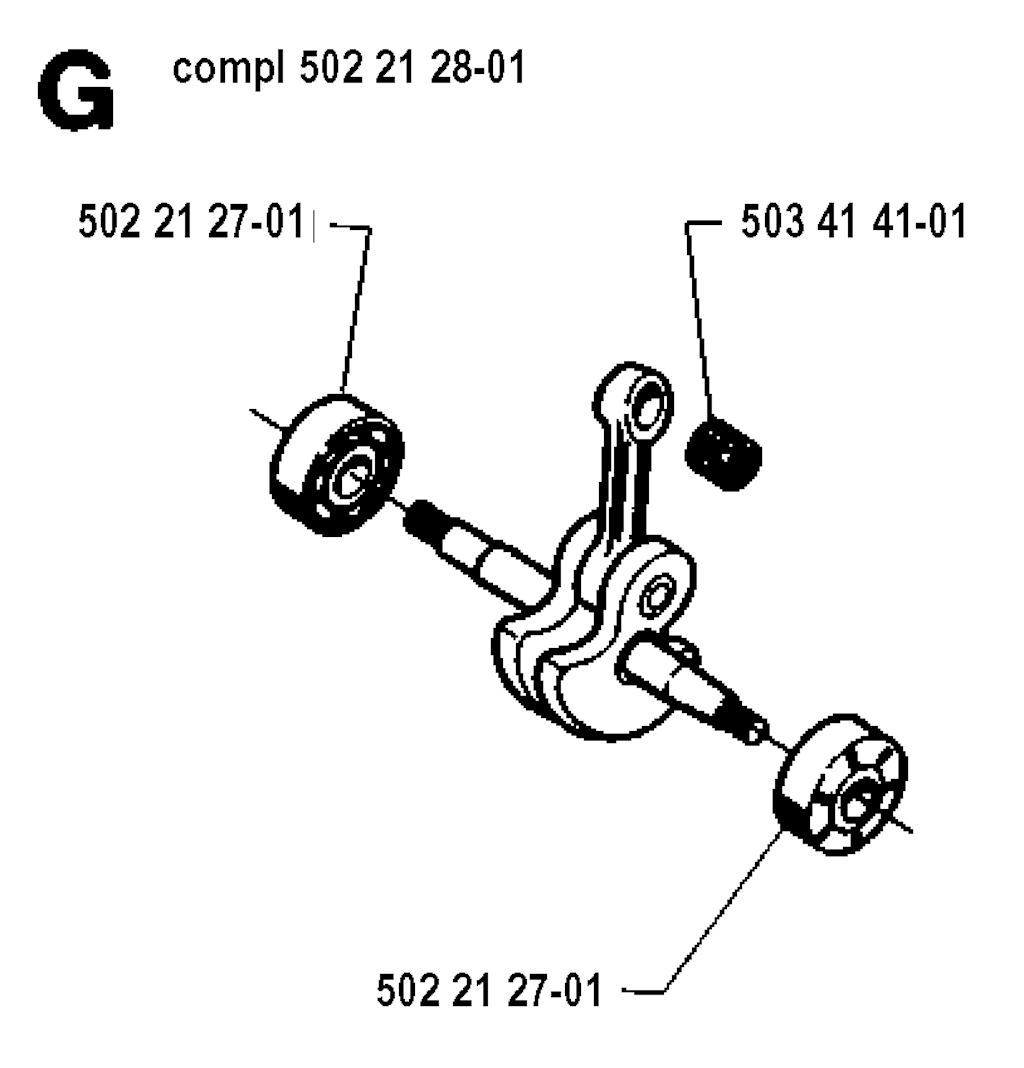 G compl 502 21 28-01

502 21 27-01

503 41 41-01

502 21 27-01