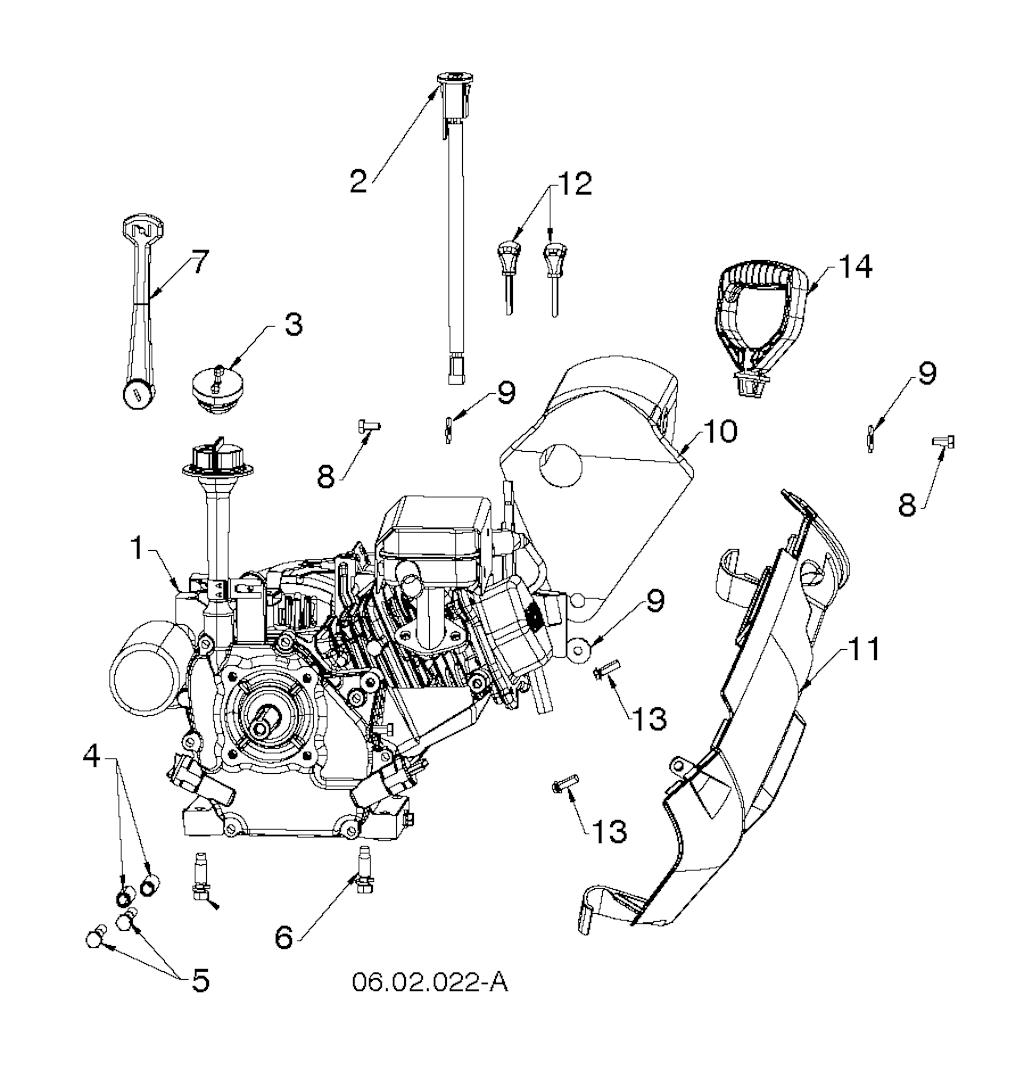 2
12
7
14
3
9
9
8
10
8
1
9
11
13
4
13
6
5
06.02.022-A