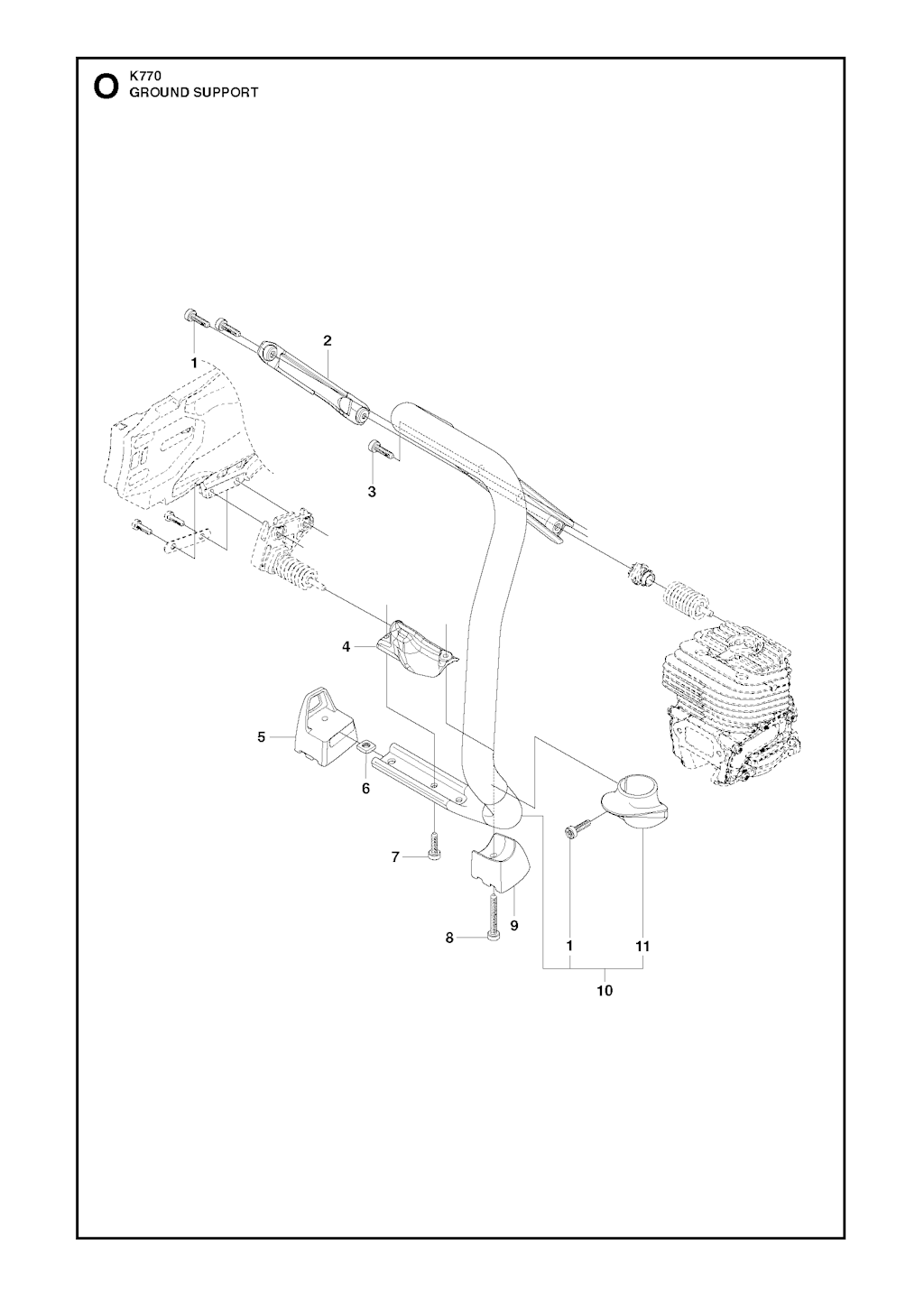 O K770
GROUND SUPPORT

1
2
3
4
5
6
7
8
9
1
11
10