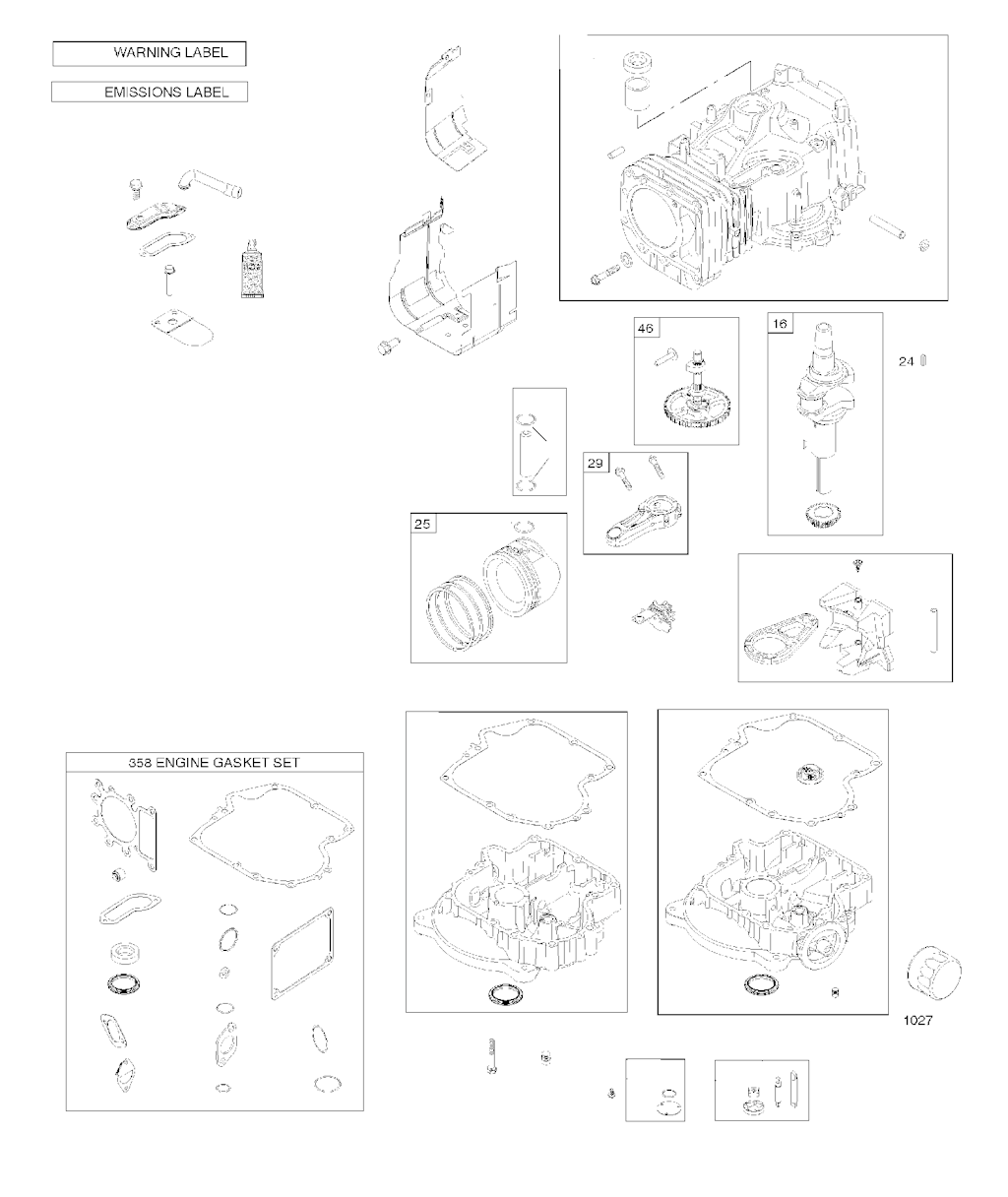 WARNING LABEL

EMISSIONS LABEL

46

16

24

29

25

358 ENGINE GASKET SET

1027