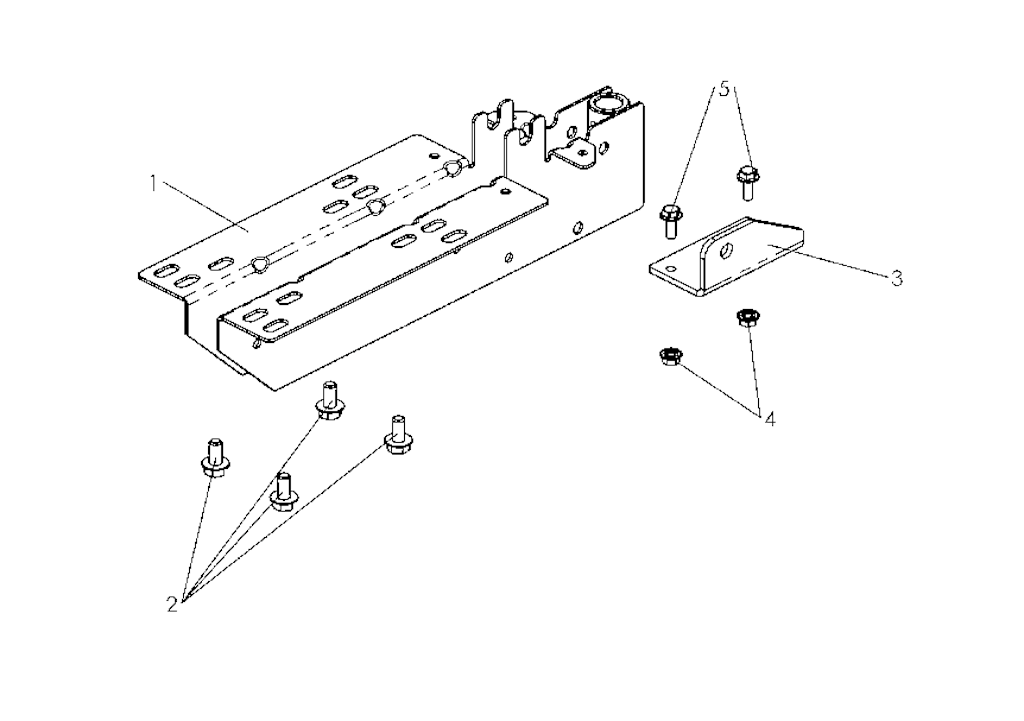 1
5
3
4
2