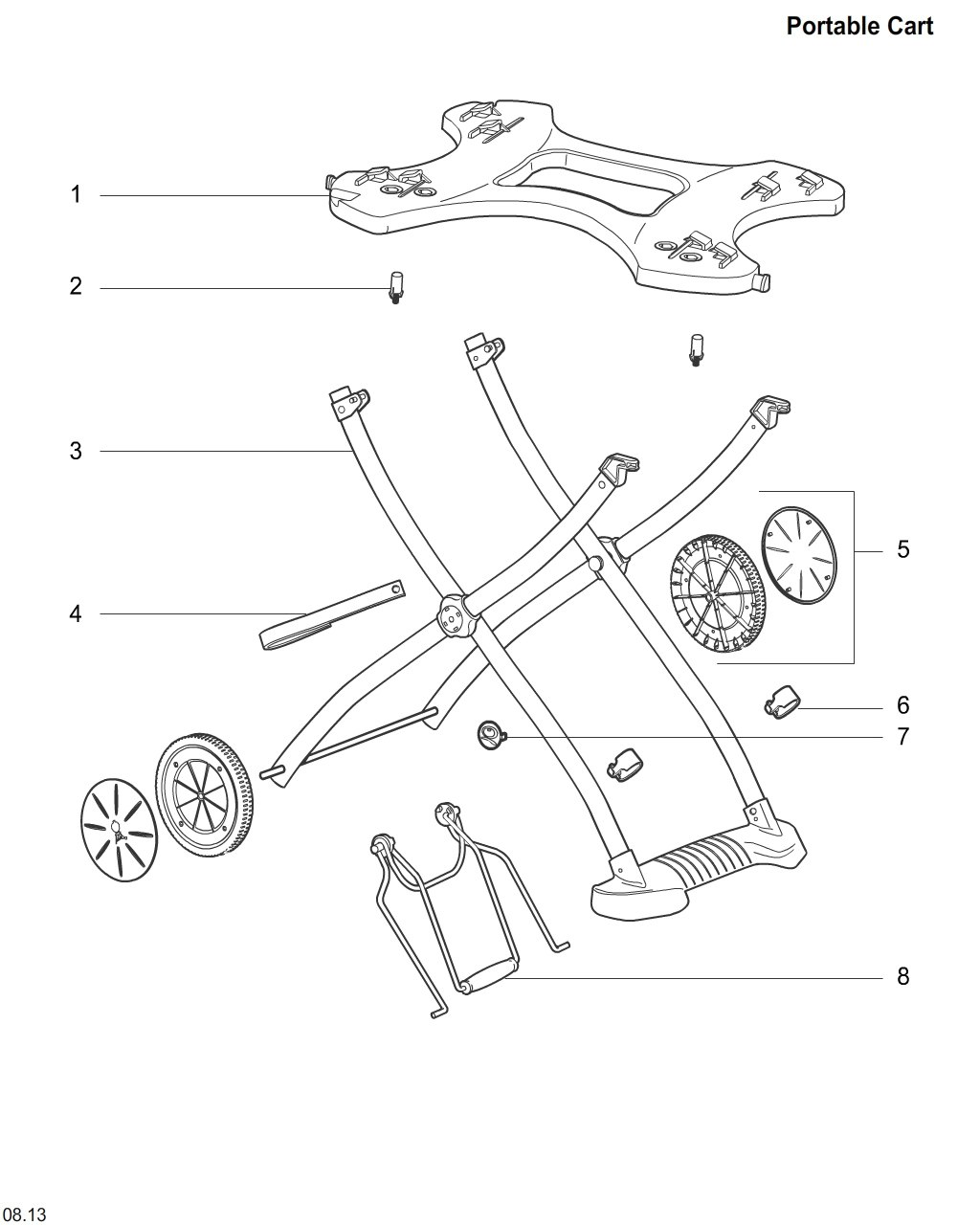 Portable Cart

1

2

3

4

5

6

7

8

08.13