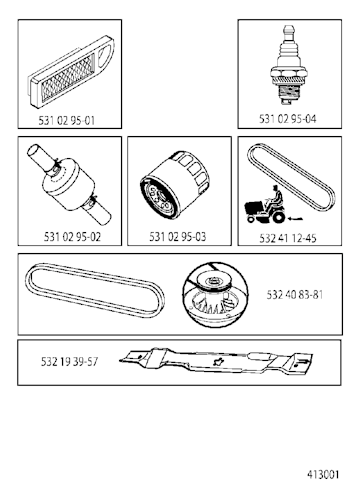 531 02 95-01

531 02 95-04

531 02 95-02

531 02 95-03

532 41 12-45

532 40 83-81

532 19 39-57

413001