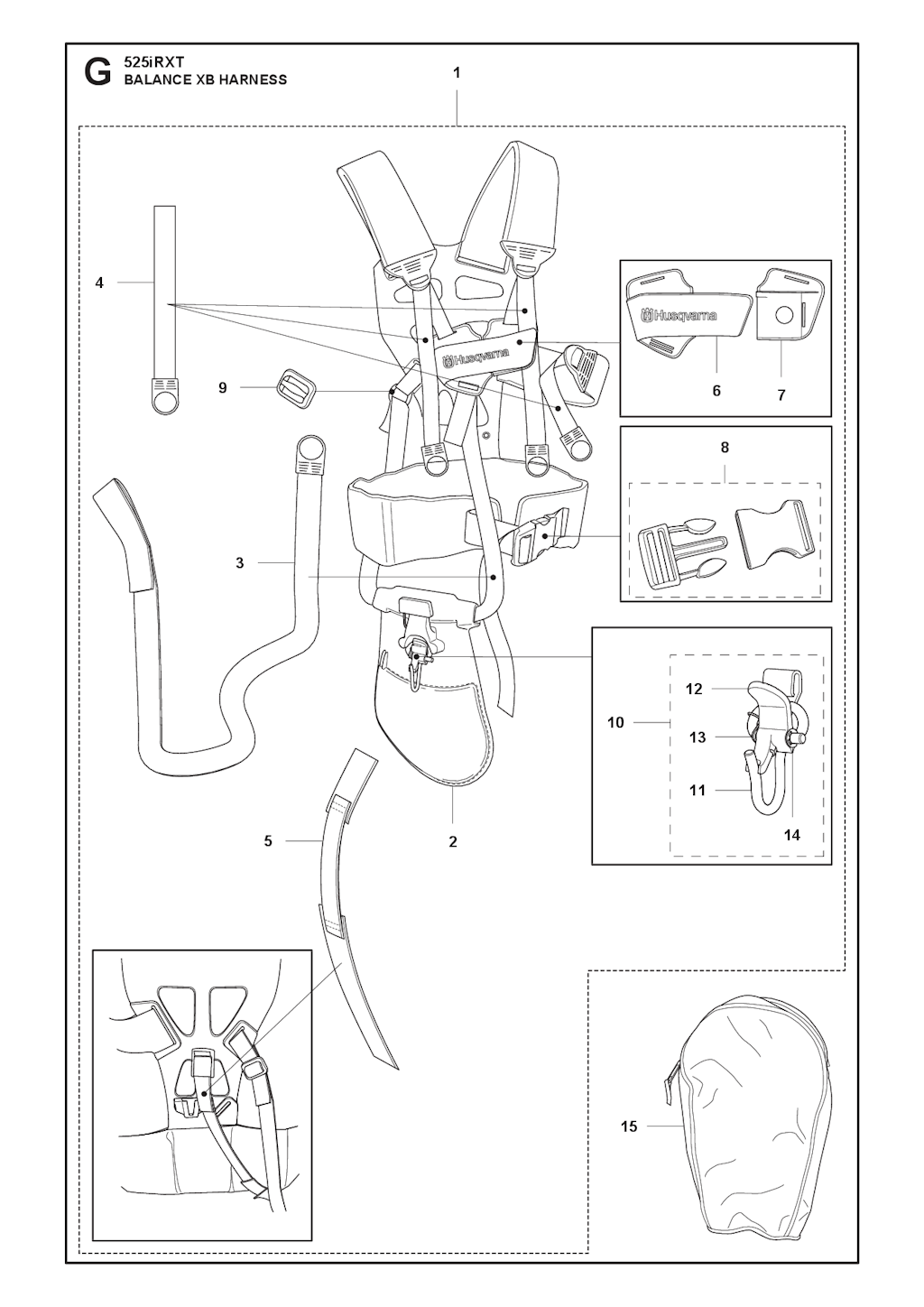 G 525iRXT
BALANCE XB HARNESS

1

4

Husqvarna

Husqvarna

6

7

9

8

3

10

12

13

11

14

5

2

15