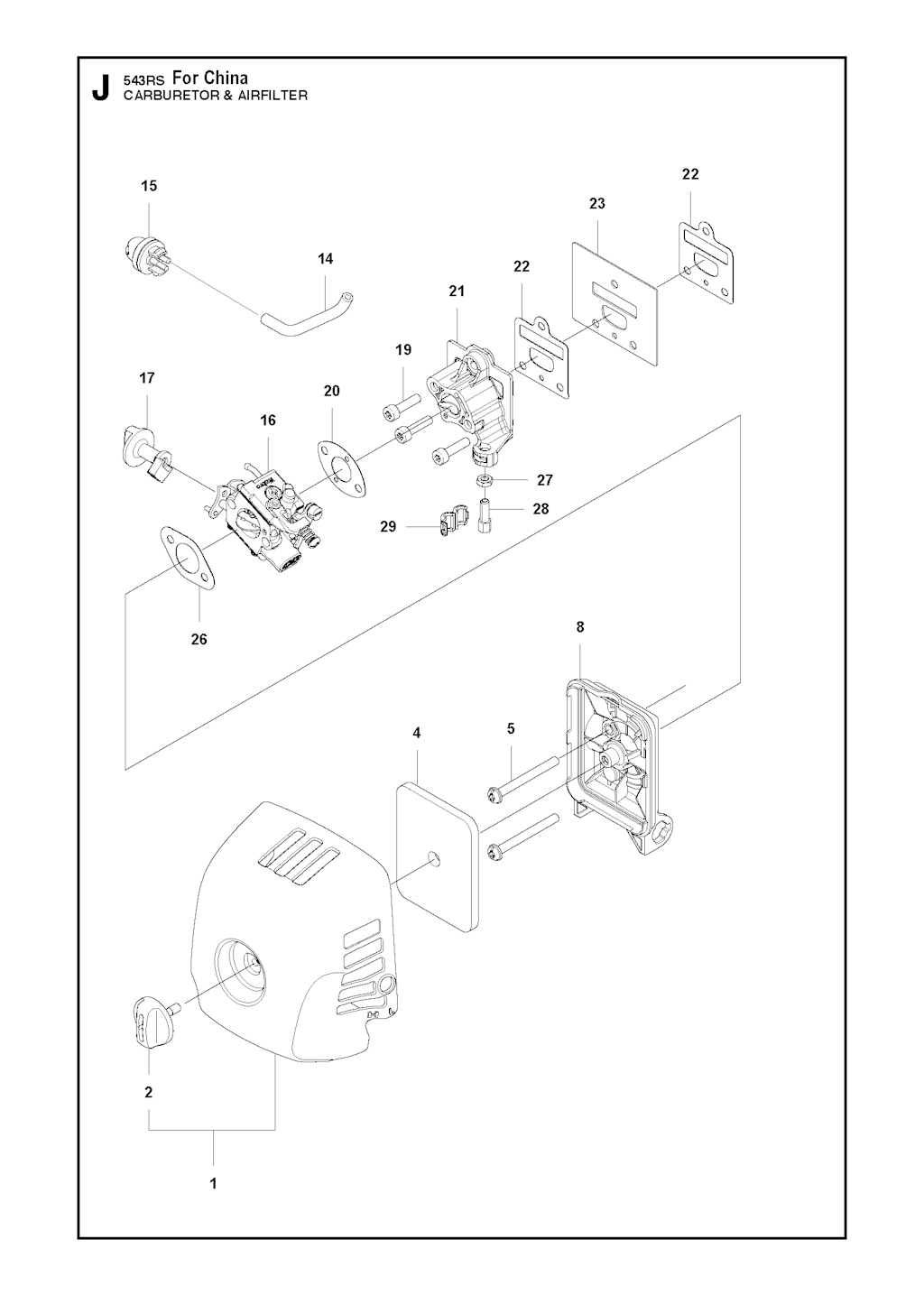 J 543RS For China
CARBURETOR & AIRFILTER

15
14
22
23
22
21
19
17
20
16
27
28
29
26
8
4
5
2
1