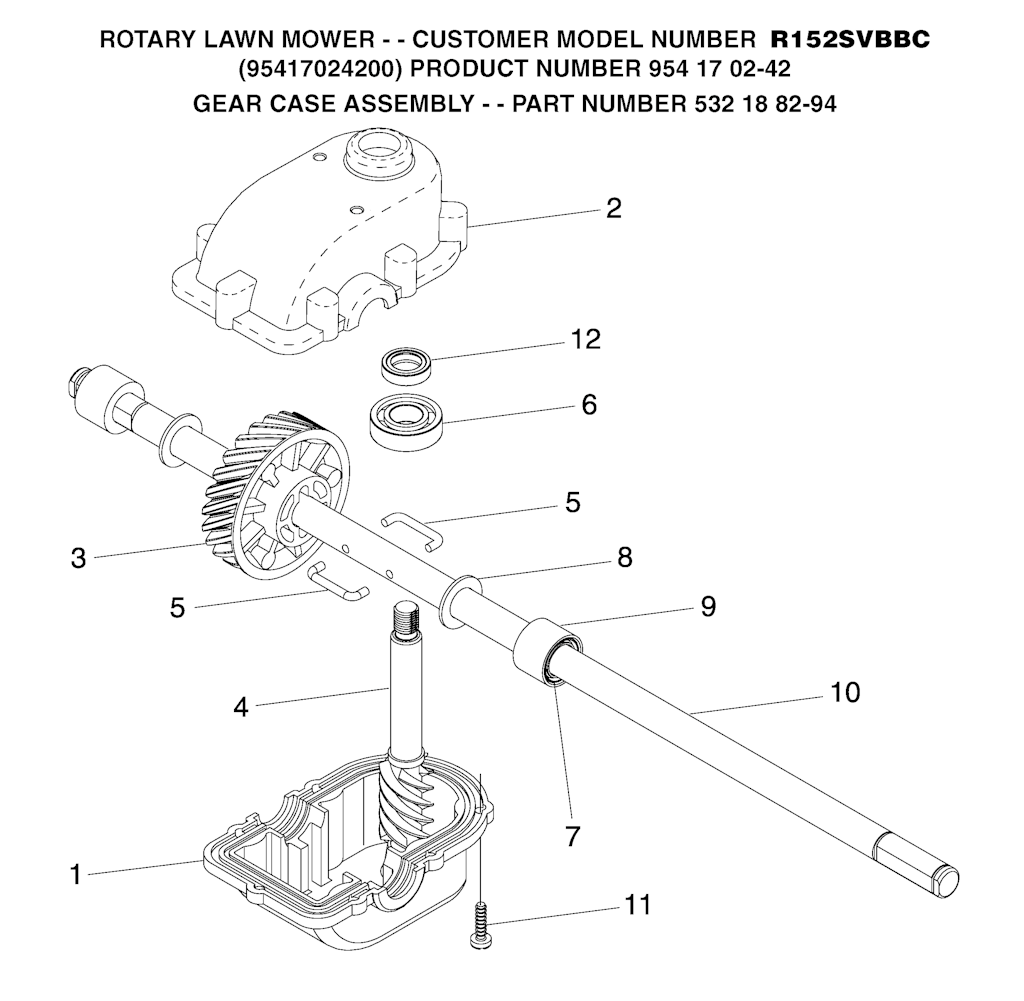 ROTARY LAWN MOWER - - CUSTOMER MODEL NUMBER R152SVBBC
(95417024200) PRODUCT NUMBER 954 17 02-42
GEAR CASE ASSEMBLY - - PART NUMBER 532 18 82-94

2
12
6
5
3
8
5
9
4
10
7
1
11