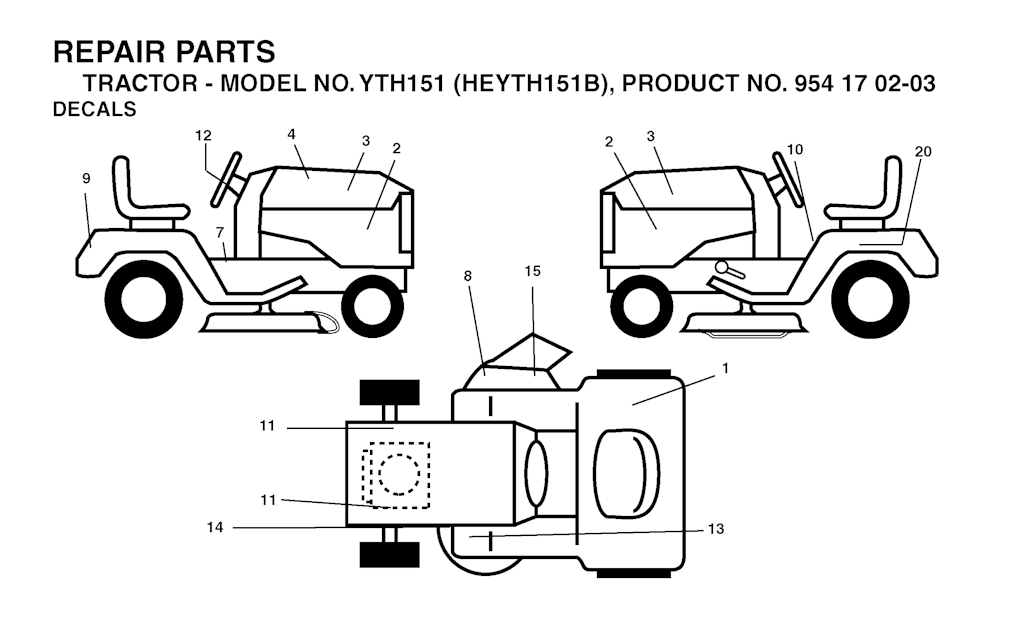 REPAIR PARTS
TRACTOR - MODEL NO. YTH151 (HEYTH151B), PRODUCT NO. 954 17 02-03
DECALS

12
4
3
2
9
7
2
3
10
20
8
15
1
11
11
14
13