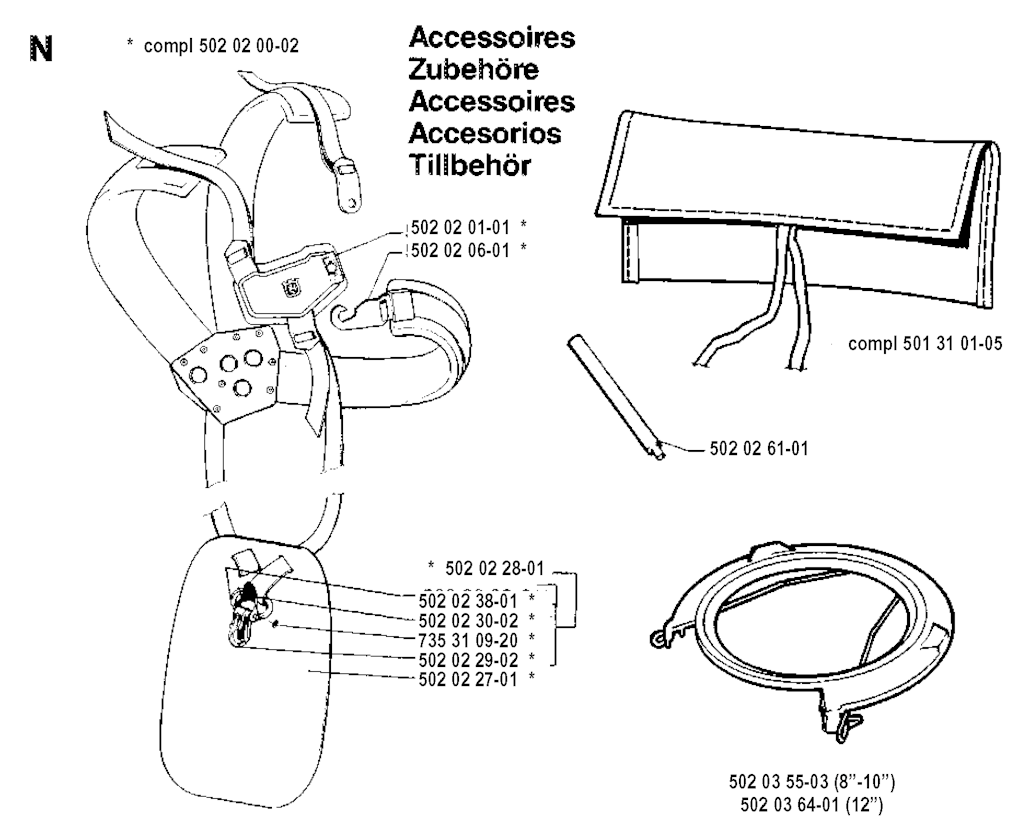 N

* compl 502 02 00-02

Accessoires
Zubehöre
Accessoires
Accesorios
Tillbehör

502 02 01-01 *
502 02 06-01 *

compl 501 31 01-05

502 02 61-01

* 502 02 28-01
502 02 38-01 *
502 02 30-02 *
735 31 09-20 *
502 02 29-02 *
502 02 27-01 *

502 03 55-03 (8"-10")
502 03 64-01 (12")