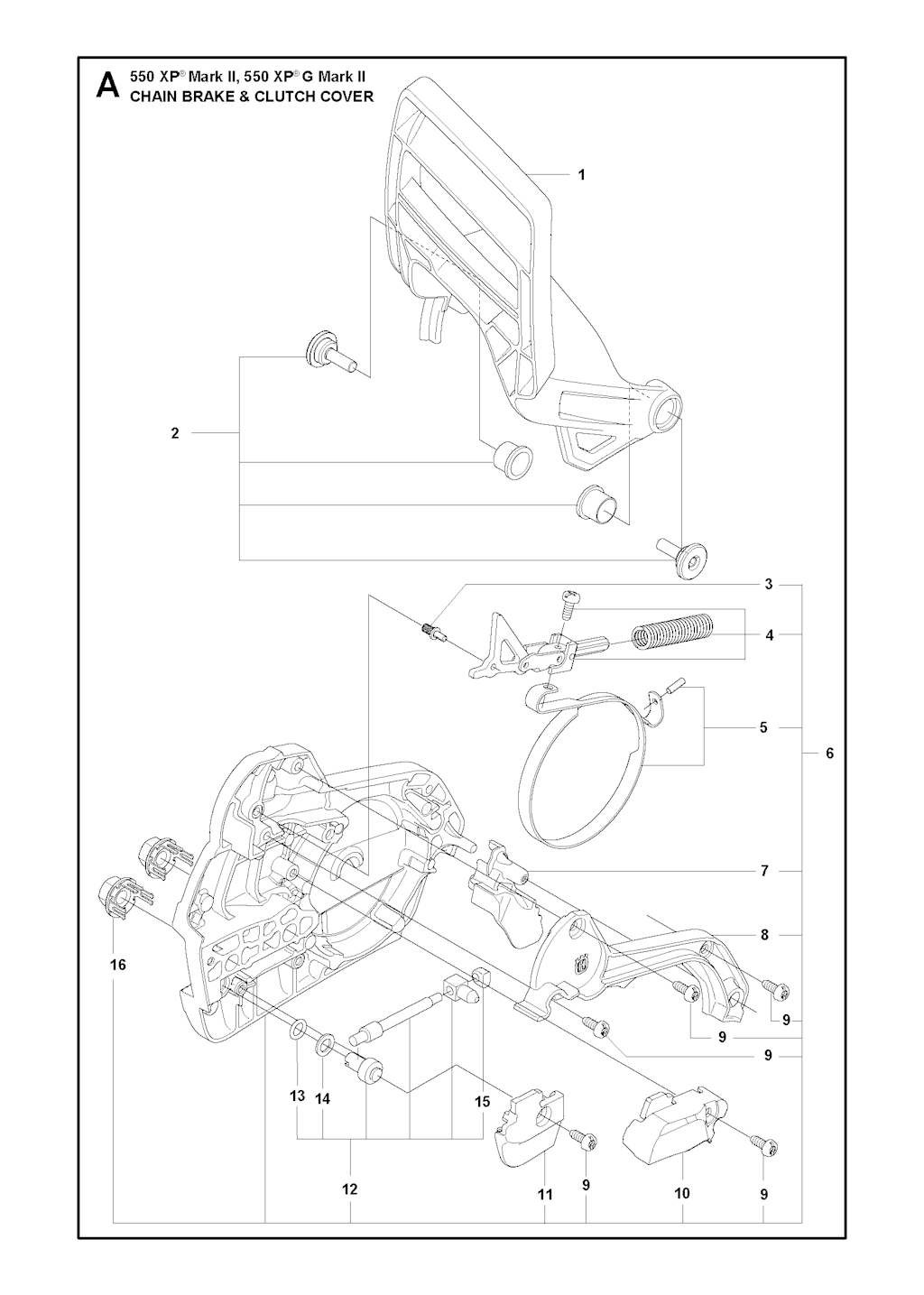 A 550 XP® Mark II, 550 XP® G Mark II
CHAIN BRAKE & CLUTCH COVER

1
2
3
4
5
6
7
8
9
9
9
16
13
14
15
12
11
9
10
9