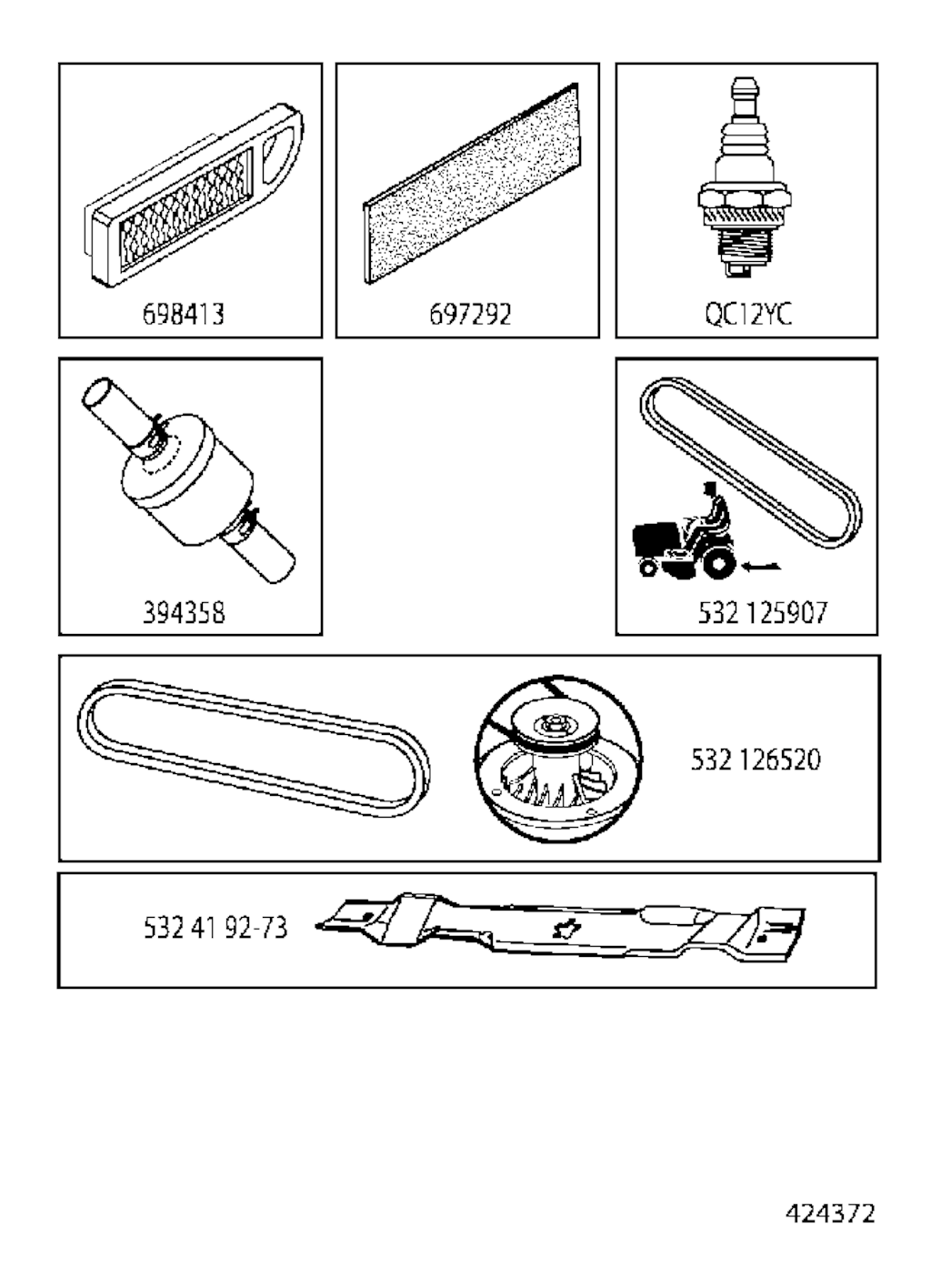 698413

697292

QC12YC

394358

532 125907

532 126520

532 41 92-73

424372