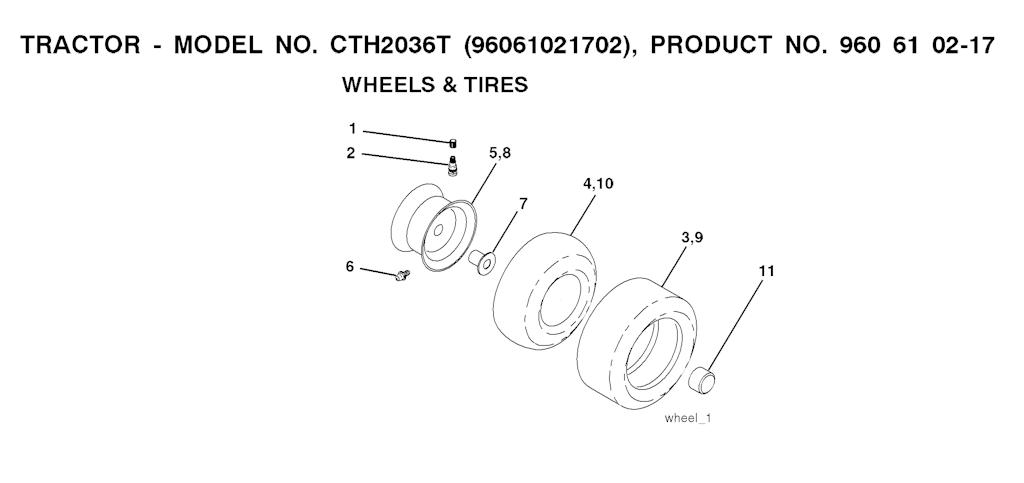 TRACTOR - MODEL NO. CTH2036T (96061021702), PRODUCT NO. 960 61 02-17

WHEELS & TIRES

1

2

5,8

4,10

7

3,9

6

11

wheel_1