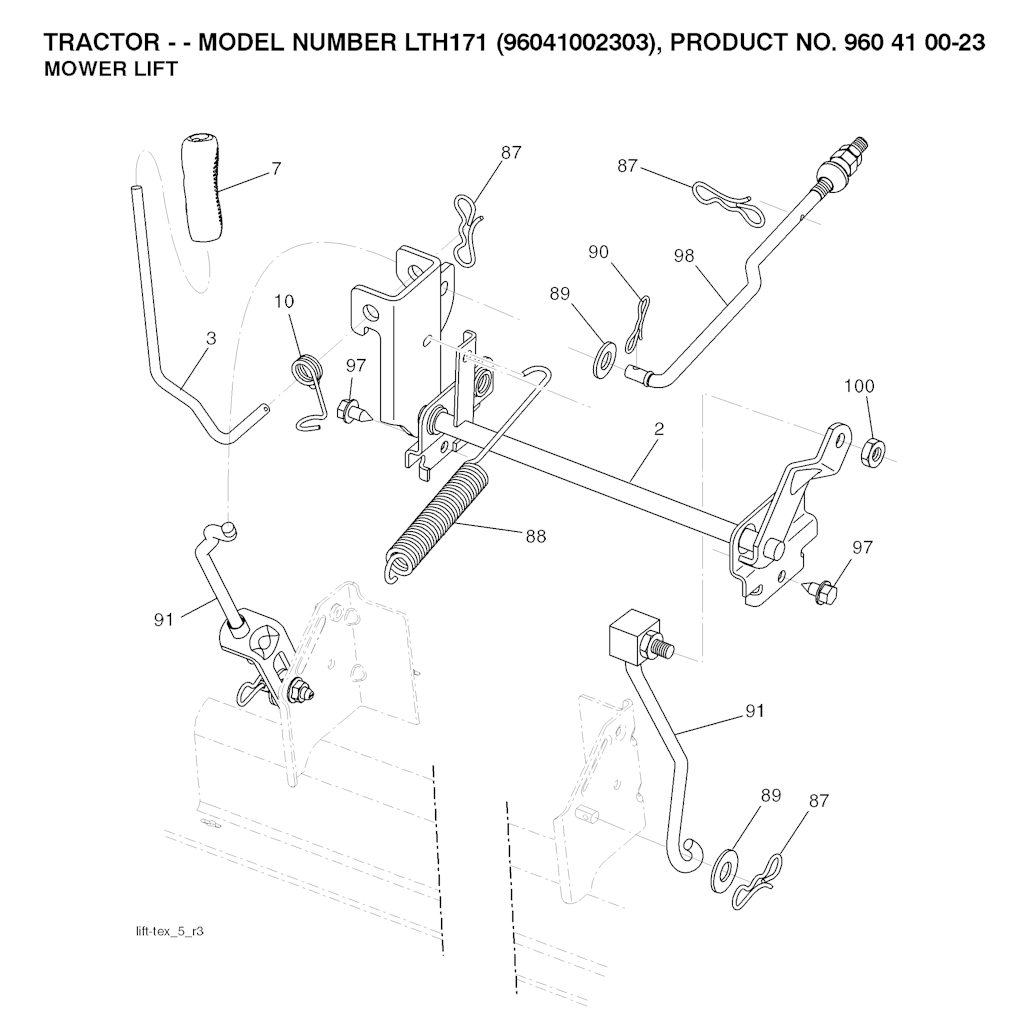 TRACTOR - - MODEL NUMBER LTH171 (96041002303), PRODUCT NO. 960 41 00-23
MOWER LIFT

7
87
87
90
98
89
10
3
97
100
2
88
97
91
91
89
87

lift-tex_5_r3