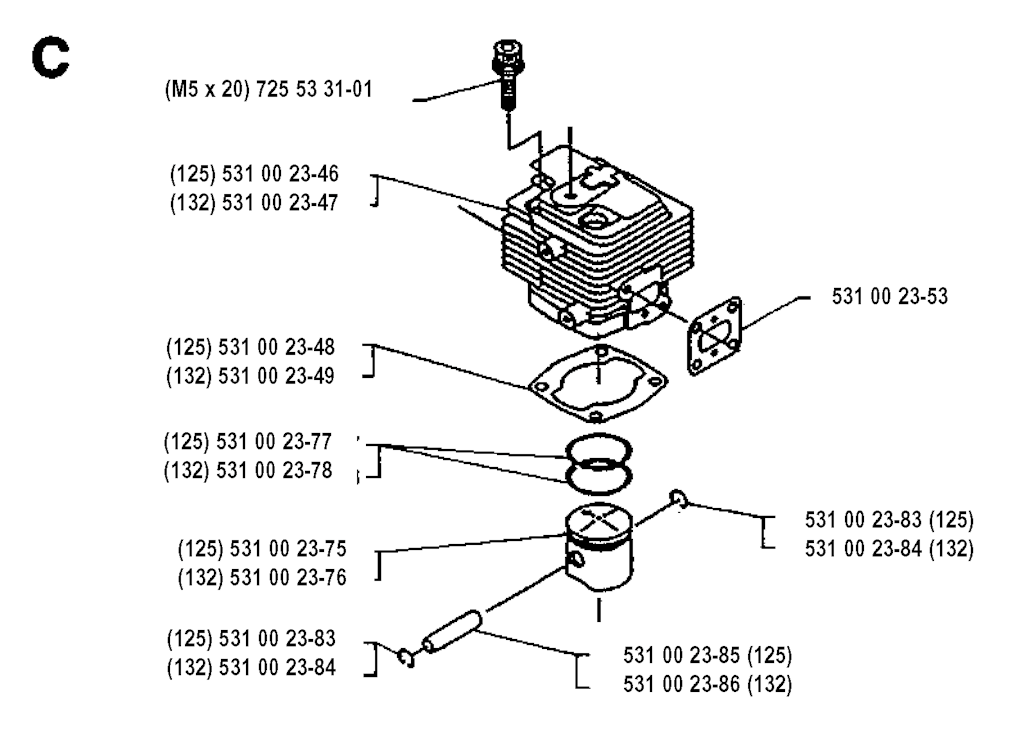 C

(M5 x 20) 725 53 31-01

(125) 531 00 23-46
(132) 531 00 23-47

531 00 23-53

(125) 531 00 23-48
(132) 531 00 23-49

(125) 531 00 23-77
(132) 531 00 23-78

531 00 23-83 (125)
531 00 23-84 (132)

(125) 531 00 23-75
(132) 531 00 23-76

(125) 531 00 23-83
(132) 531 00 23-84

531 00 23-85 (125)
531 00 23-86 (132)