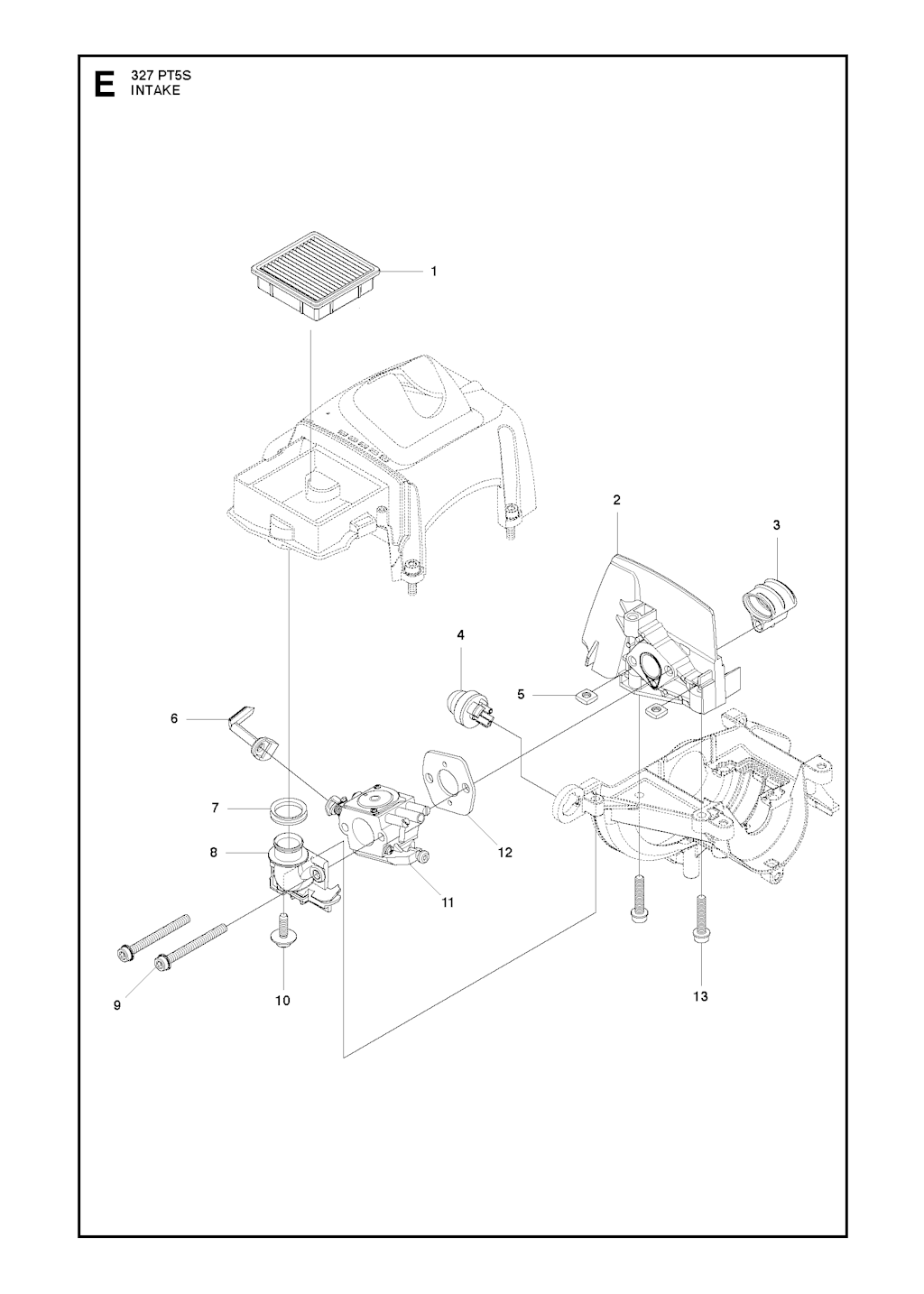 E 327 PT5S
INTAKE

1

2

3

4

5

6

7

8

9

10

11

12

13